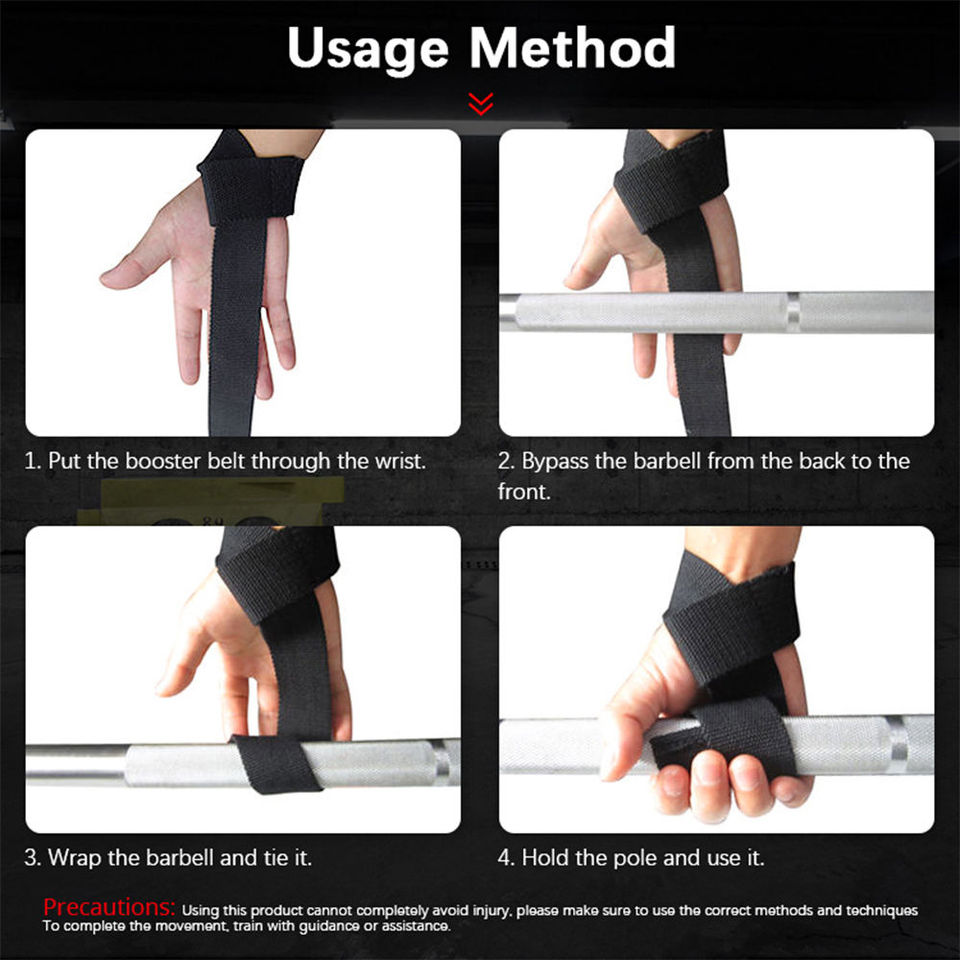 Usage Method

1. Put the booster belt through the wrist.

2. Bypass the barbell from the back to the front.

3. Wrap the barbell and tie it.

4. Hold the pole and use it.

Precautions: Using this product cannot completely avoid injury, please make sure to use the correct methods and techniques To complete the movement, train with guidance or assistance.