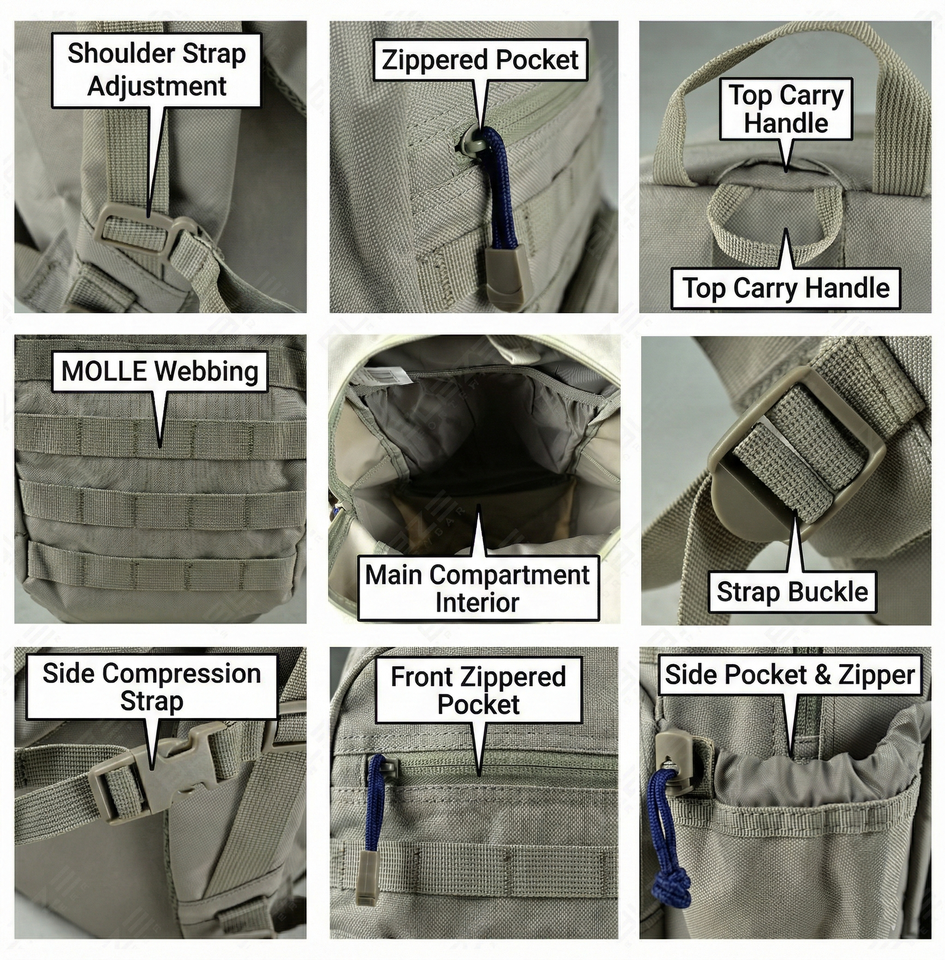 Shoulder Strap Adjustment

Zippered Pocket

Top Carry Handle

Top Carry Handle

MOLLE Webbing

Main Compartment Interior

Strap Buckle

Side Compression Strap

Front Zippered Pocket

Side Pocket & Zipper