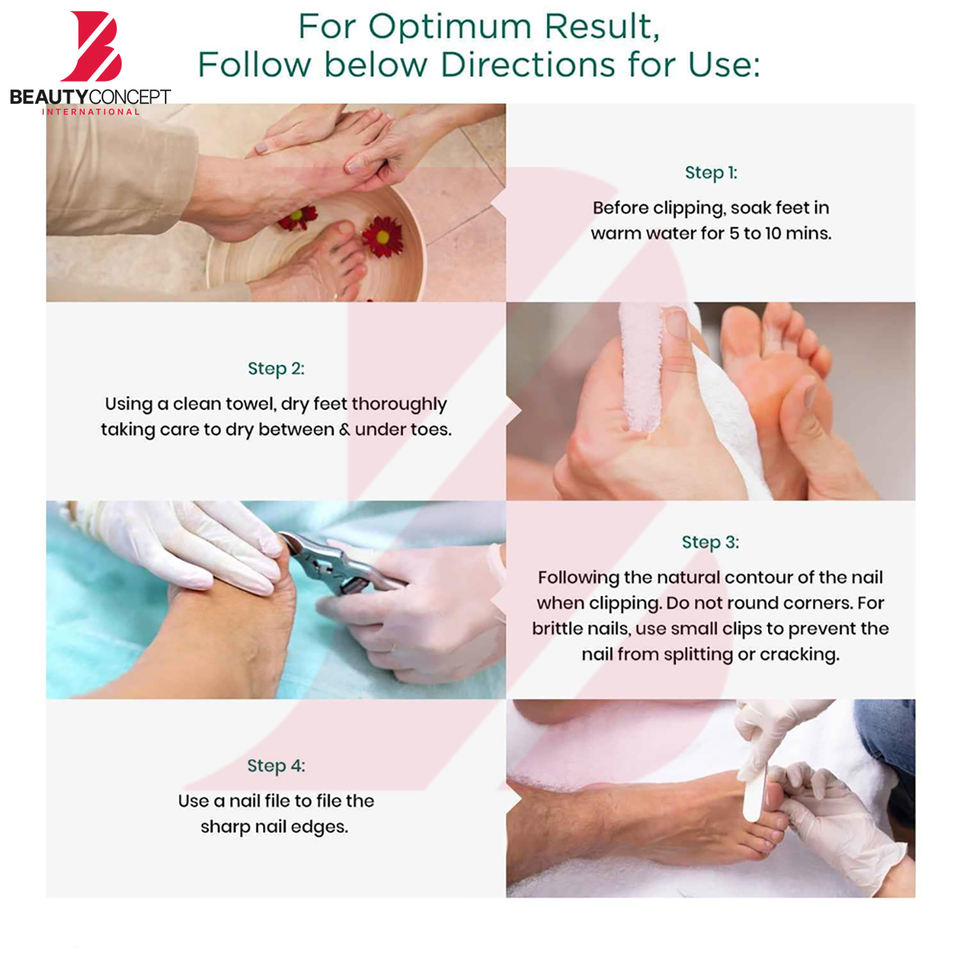 BEAUTYCONCEPT
INTERNATIONAL

For Optimum Result,
Follow below Directions for Use:

Step 1:
Before clipping, soak feet in warm water for 5 to 10 mins.

Step 2:
Using a clean towel, dry feet thoroughly taking care to dry between & under toes.

Step 3:
Following the natural contour of the nail when clipping. Do not round corners. For brittle nails, use small clips to prevent the nail from splitting or cracking.

Step 4:
Use a nail file to file the sharp nail edges.