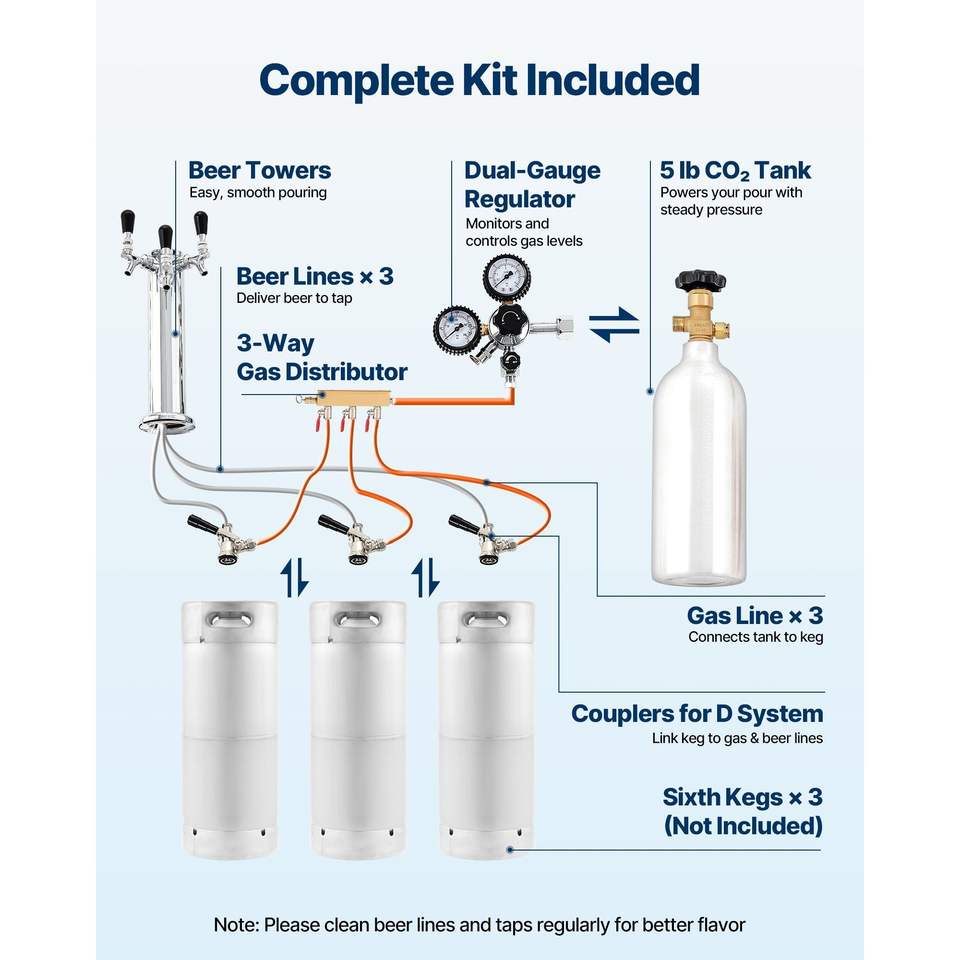 Complete Kit Included

Beer Towers
Easy, smooth pouring

Dual-Gauge Regulator
Monitors and controls gas levels

5 lb $CO_2$ Tank
Powers your pour with steady pressure

Beer Lines × 3
Deliver beer to tap

3-Way Gas Distributor

Gas Line × 3
Connects tank to keg

Couplers for D System
Link keg to gas & beer lines

Sixth Kegs × 3
(Not Included)

Note: Please clean beer lines and taps regularly for better flavor