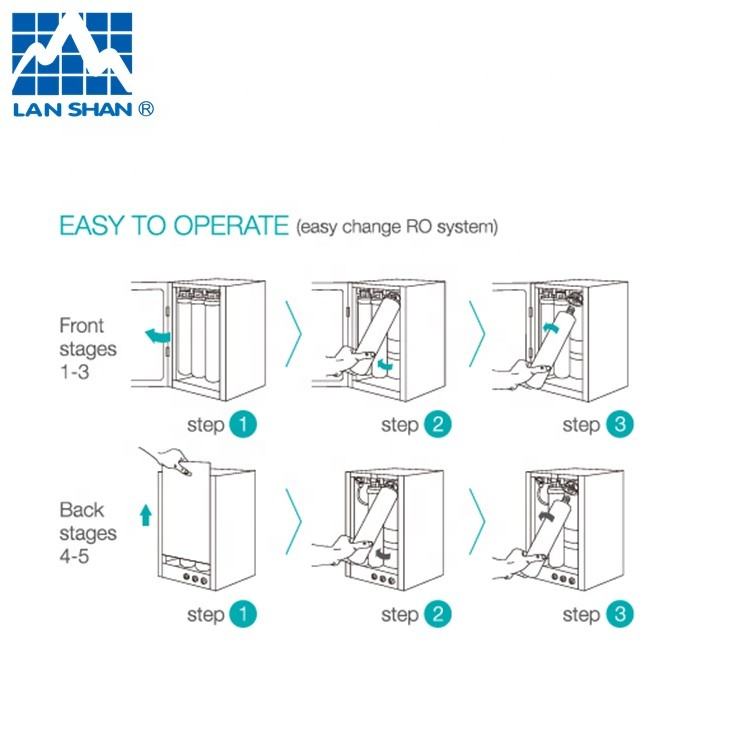 LAN SHAN ®

EASY TO OPERATE (easy change RO system)

Front stages 1-3

step 1

step 2

step 3

Back stages 4-5

step 1

step 2

step 3