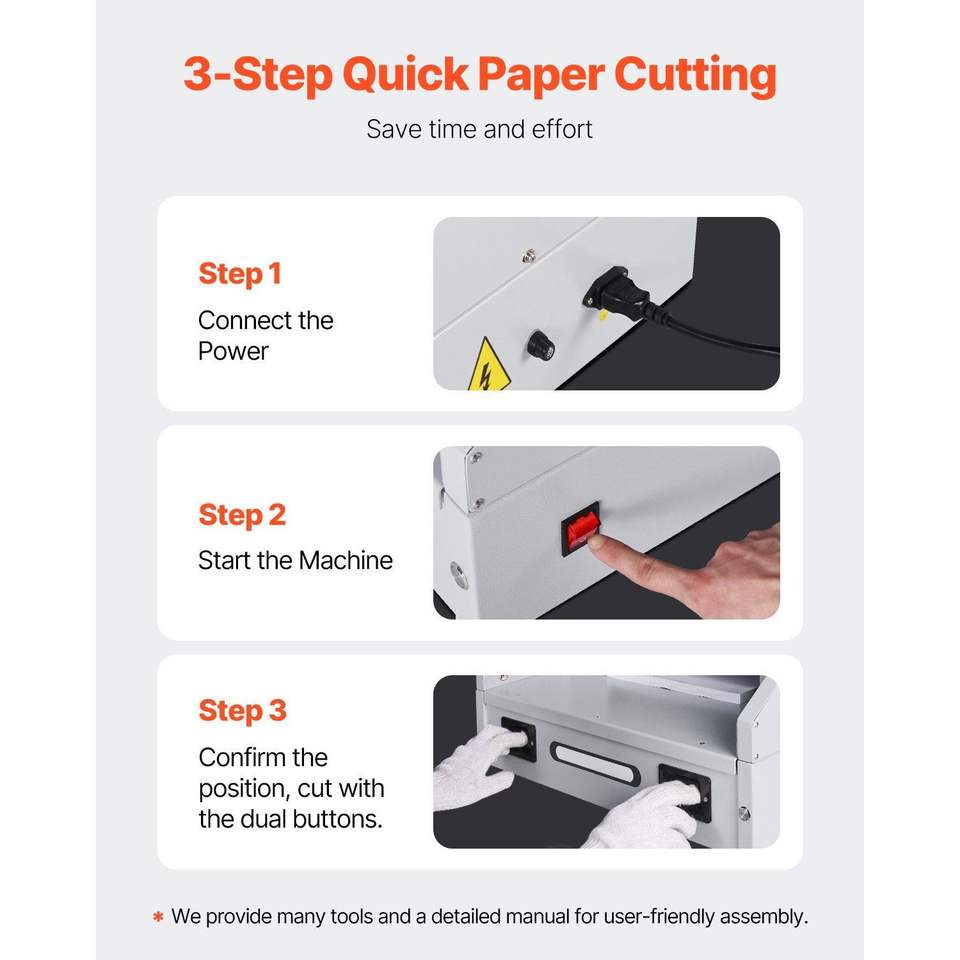 3-Step Quick Paper Cutting

Save time and effort

Step 1

Connect the Power

Step 2

Start the Machine

Step 3

Confirm the position, cut with the dual buttons.

* We provide many tools and a detailed manual for user-friendly assembly.