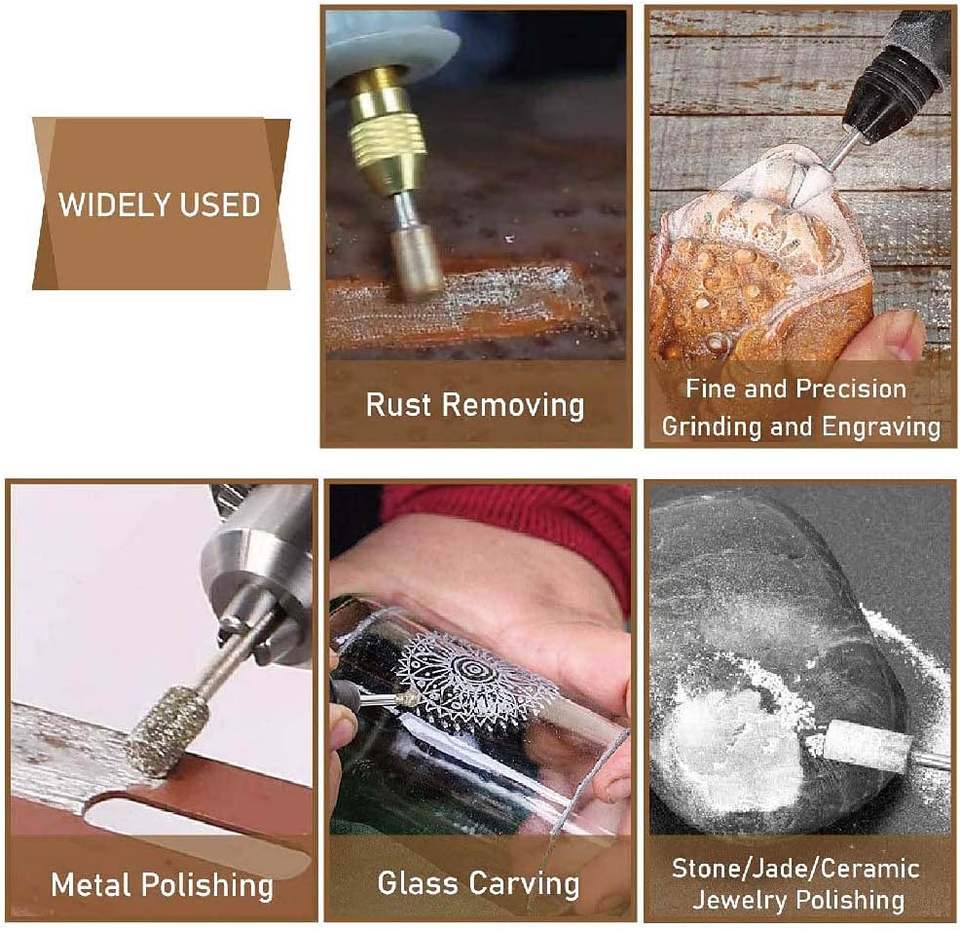 WIDELY USED

Rust Removing

Fine and Precision Grinding and Engraving

Metal Polishing

Glass Carving

Stone/Jade/Ceramic Jewelry Polishing