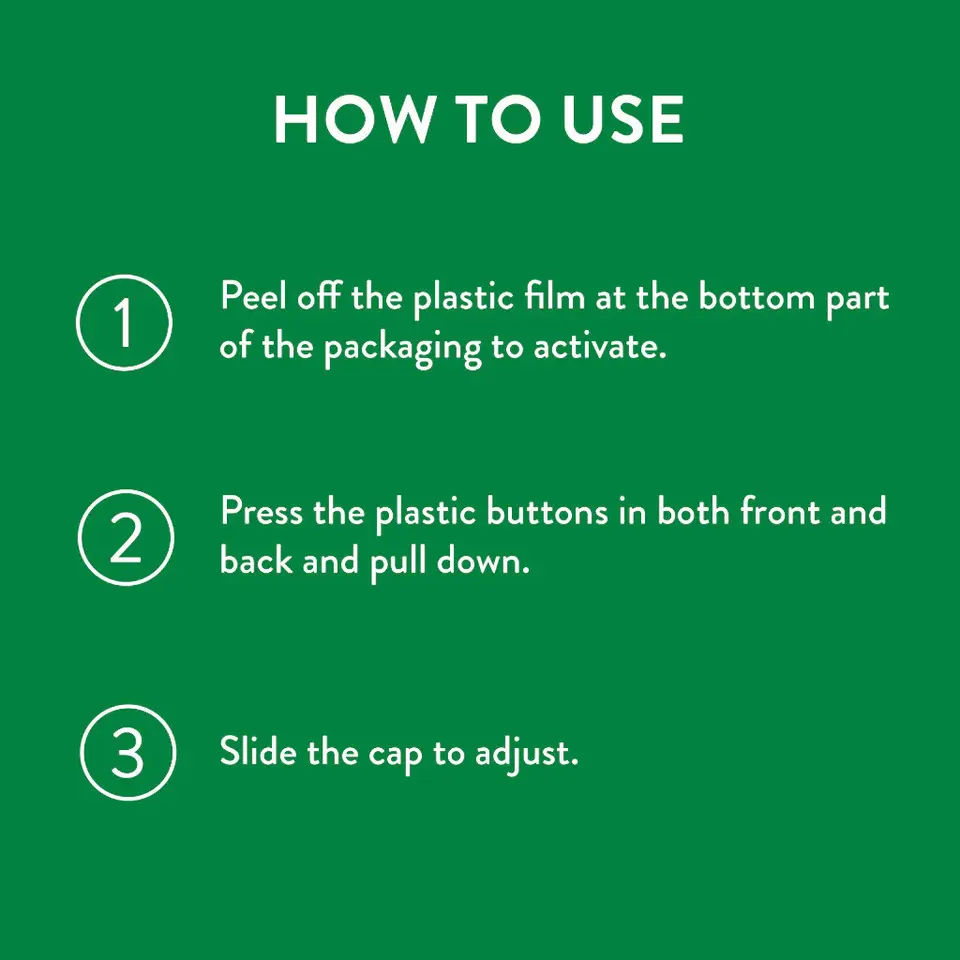 HOW TO USE

1 Peel off the plastic film at the bottom part of the packaging to activate.

2 Press the plastic buttons in both front and back and pull down.

3 Slide the cap to adjust.