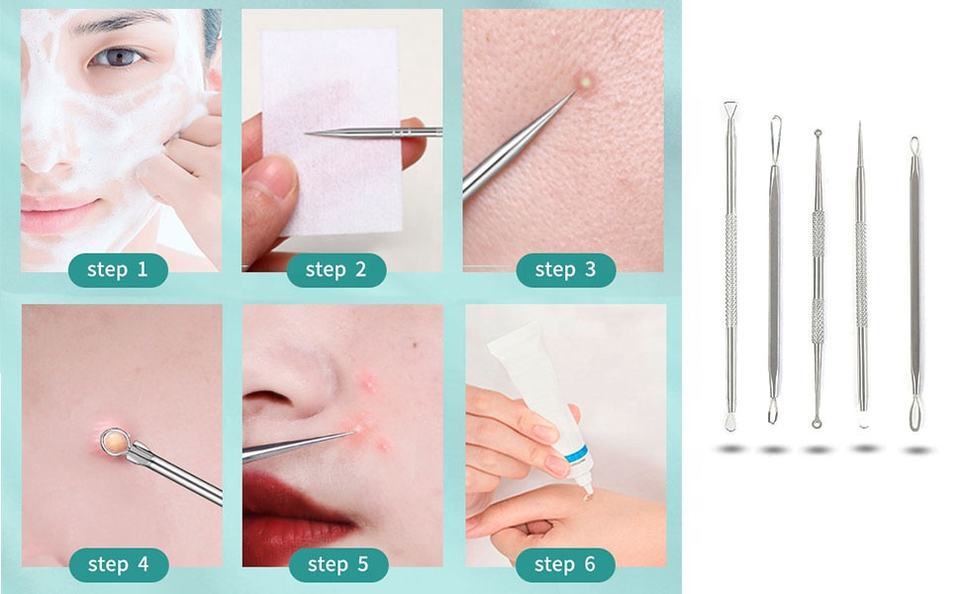 step 1

step 2

step 3

step 4

step 5

step 6