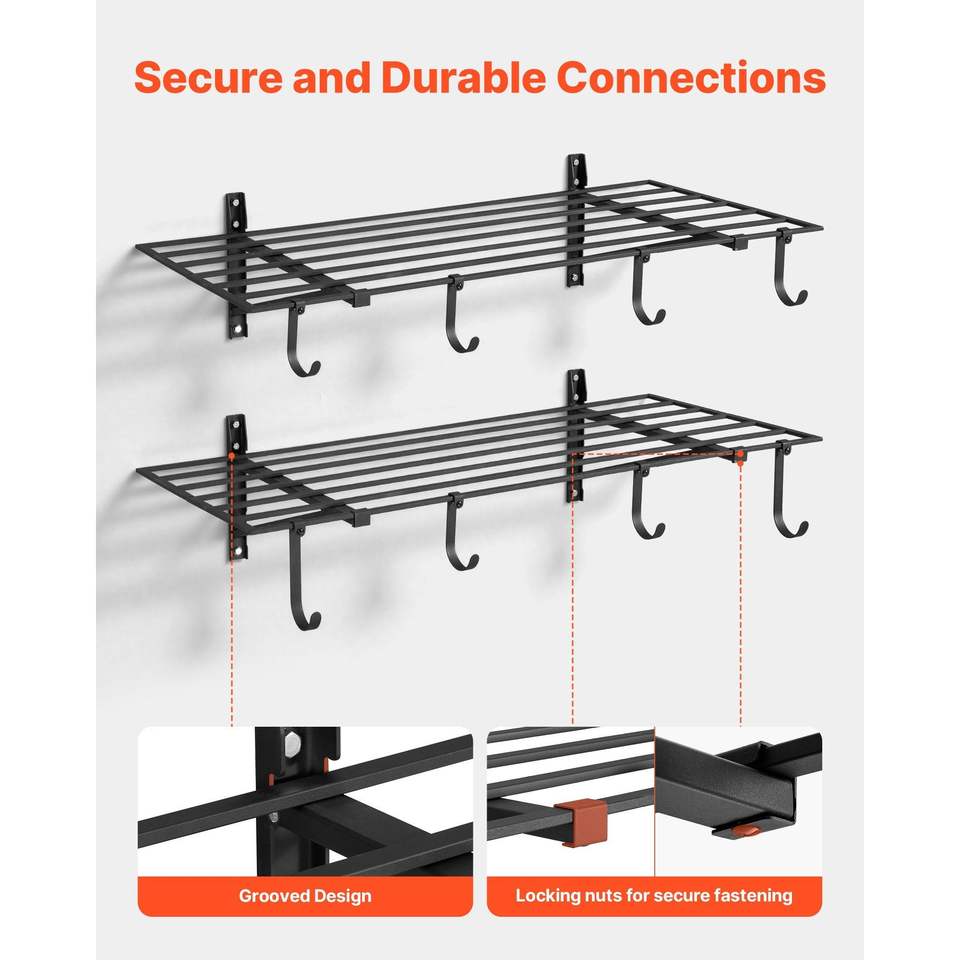 Secure and Durable Connections

Grooved Design

Locking nuts for secure fastening