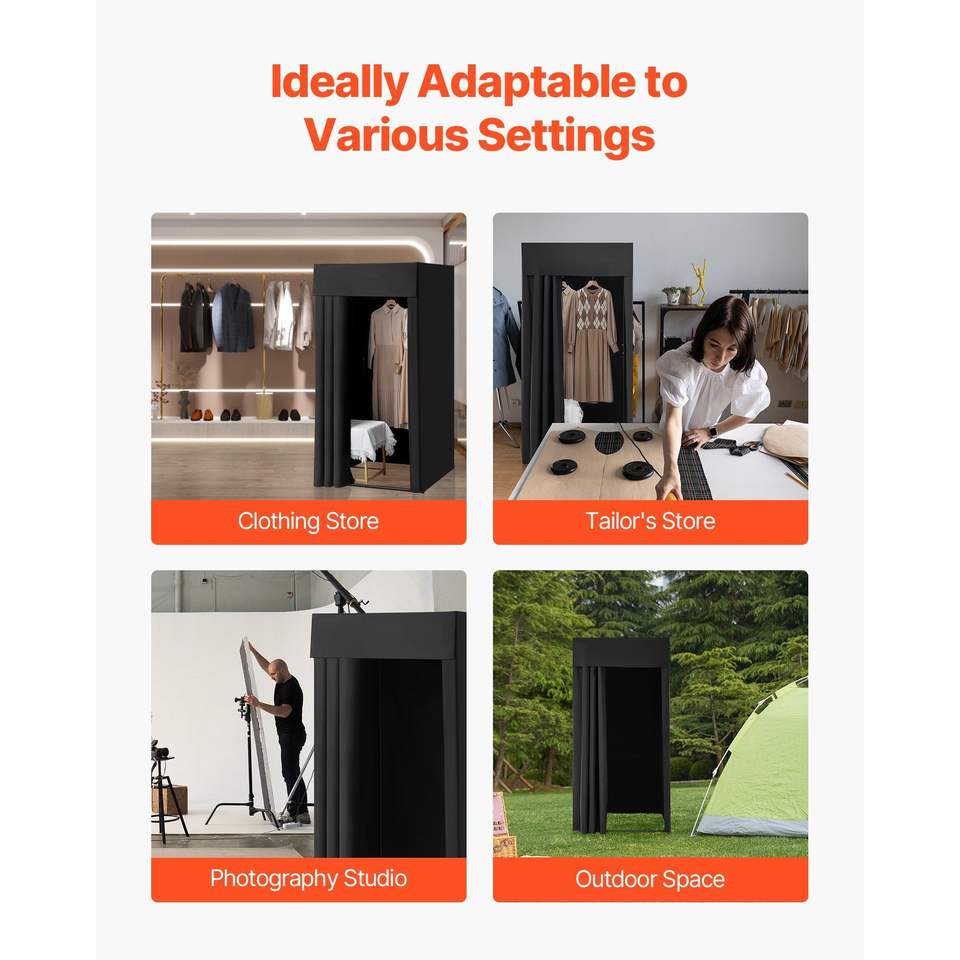 Ideally Adaptable to Various Settings

Clothing Store

Tailor's Store

Photography Studio

Outdoor Space