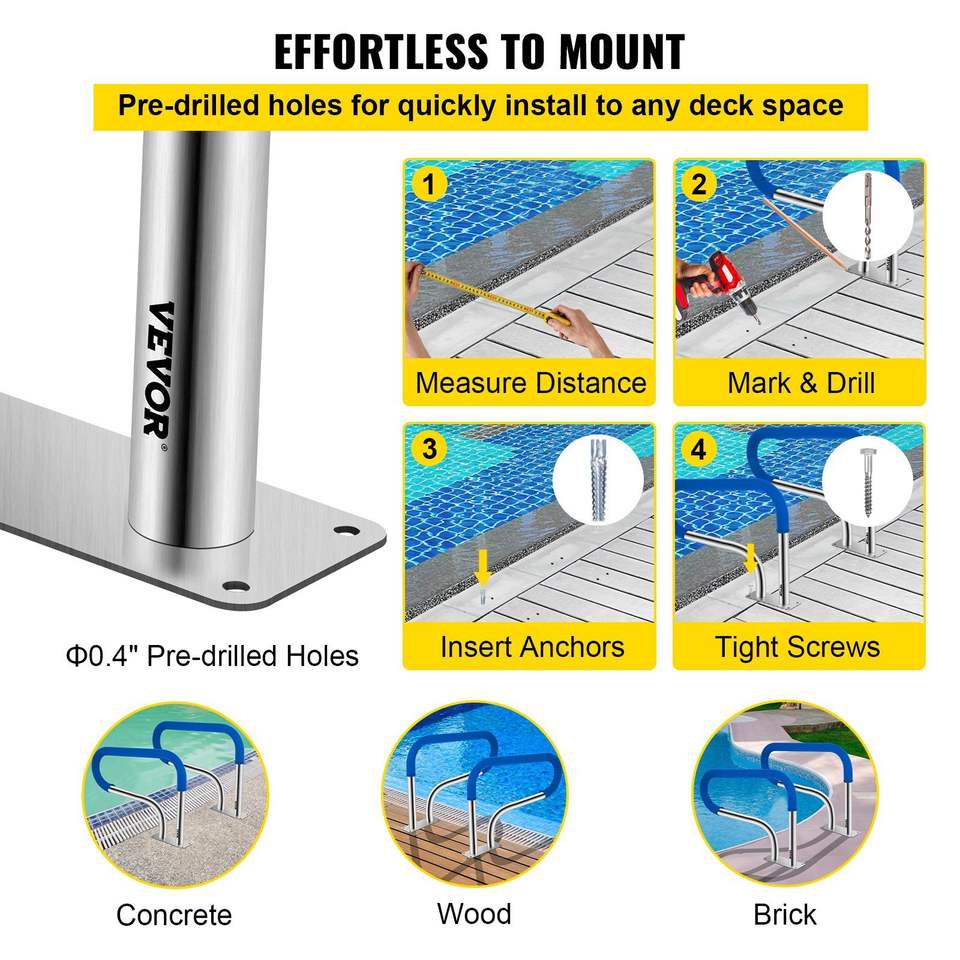 EFFORTLESS TO MOUNT

Pre-drilled holes for quickly install to any deck space

VEVOR®

Φ0.4" Pre-drilled Holes

1
Measure Distance

2
Mark & Drill

3
Insert Anchors

4
Tight Screws

Concrete

Wood

Brick