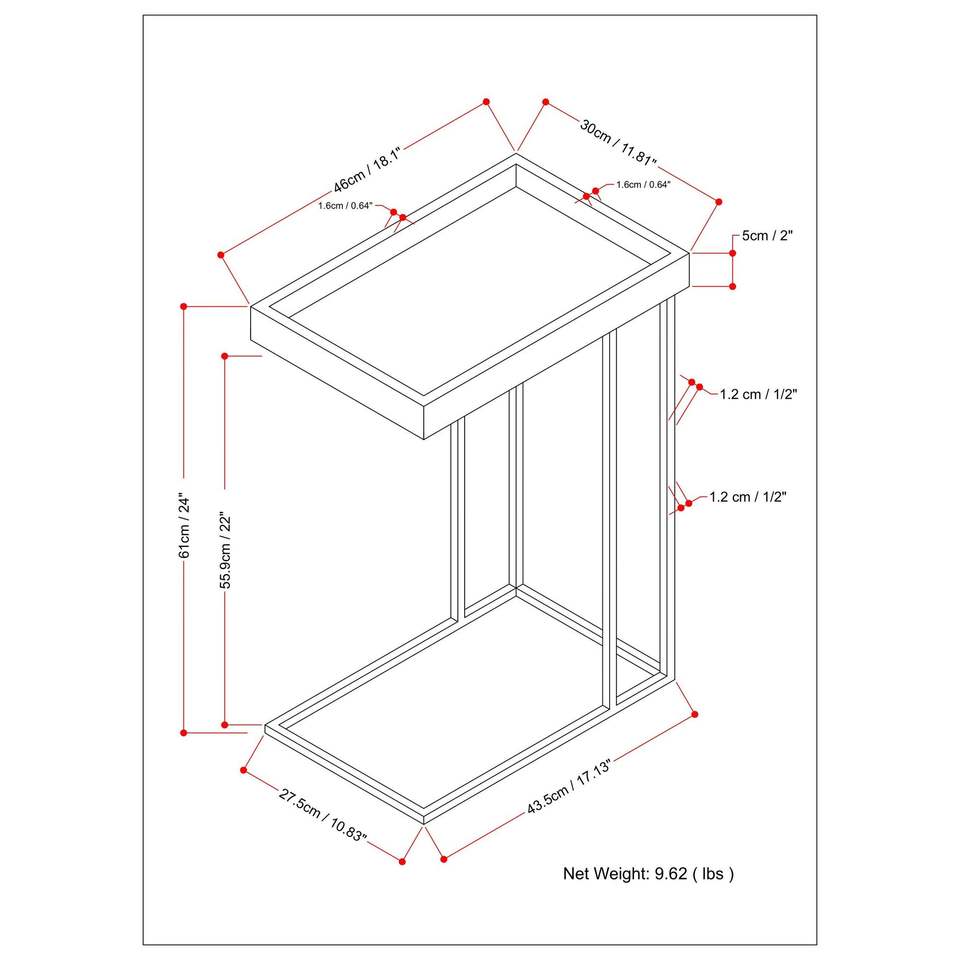 46cm / 18.1"
30cm / 11.81"
1.6cm / 0.64"
1.6cm / 0.64"
5cm / 2"
1.2 cm / 1/2"
1.2 cm / 1/2"
61cm / 24"
55.9cm / 22"
27.5cm / 10.83"
43.5cm / 17.13"
Net Weight: 9.62 ( lbs )