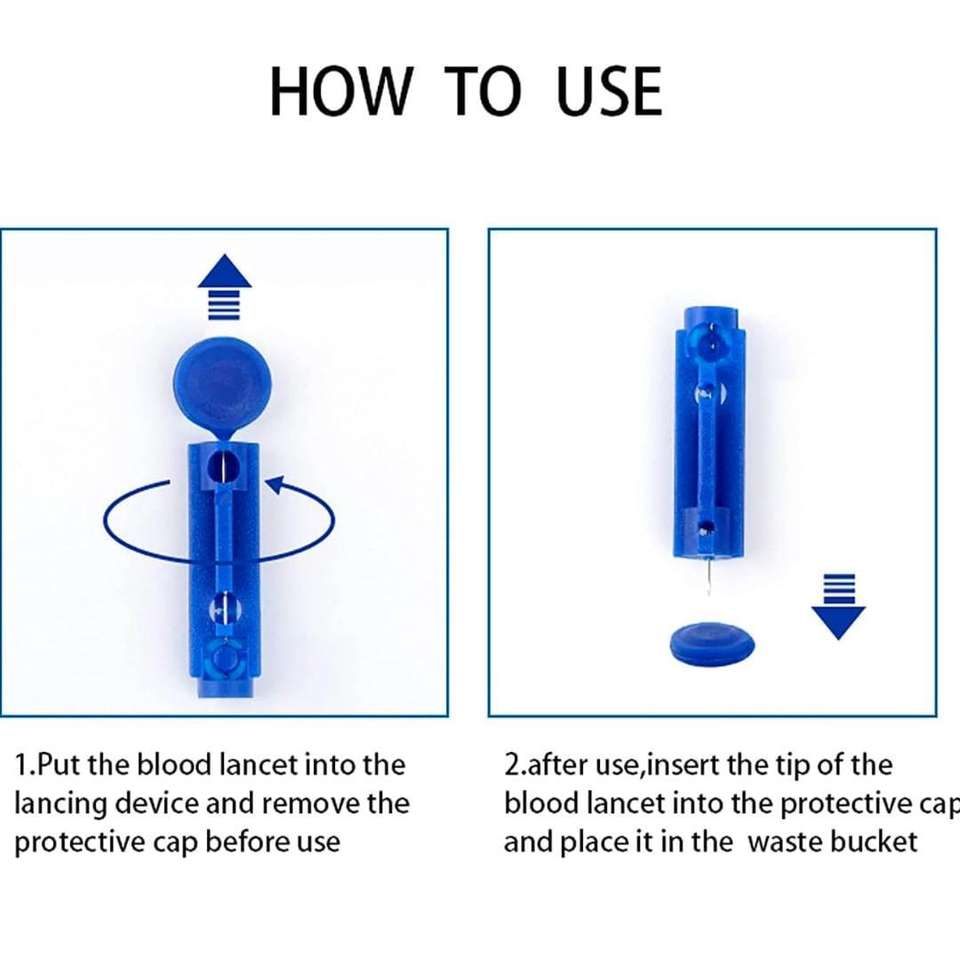 HOW TO USE

1.Put the blood lancet into the lancing device and remove the protective cap before use

2.after use,insert the tip of the blood lancet into the protective cap and place it in the waste bucket