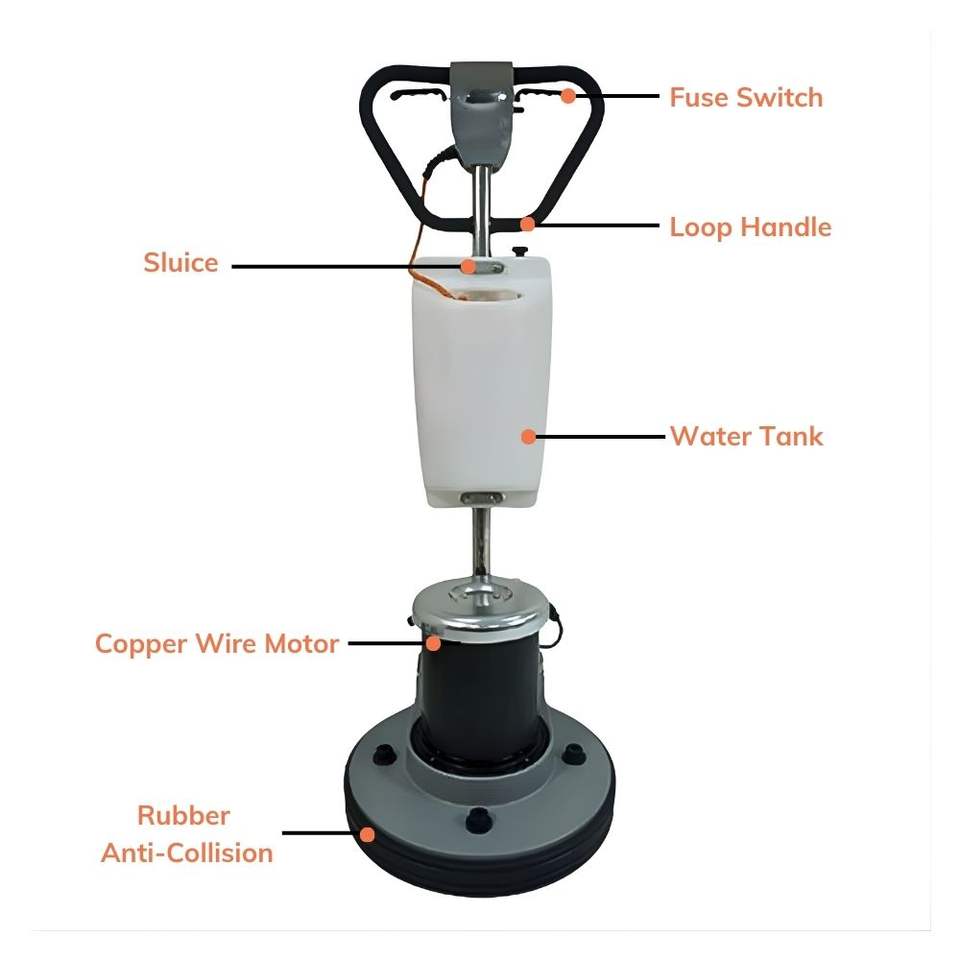 Fuse Switch

Loop Handle

Sluice

Water Tank

Copper Wire Motor

Rubber Anti-Collision