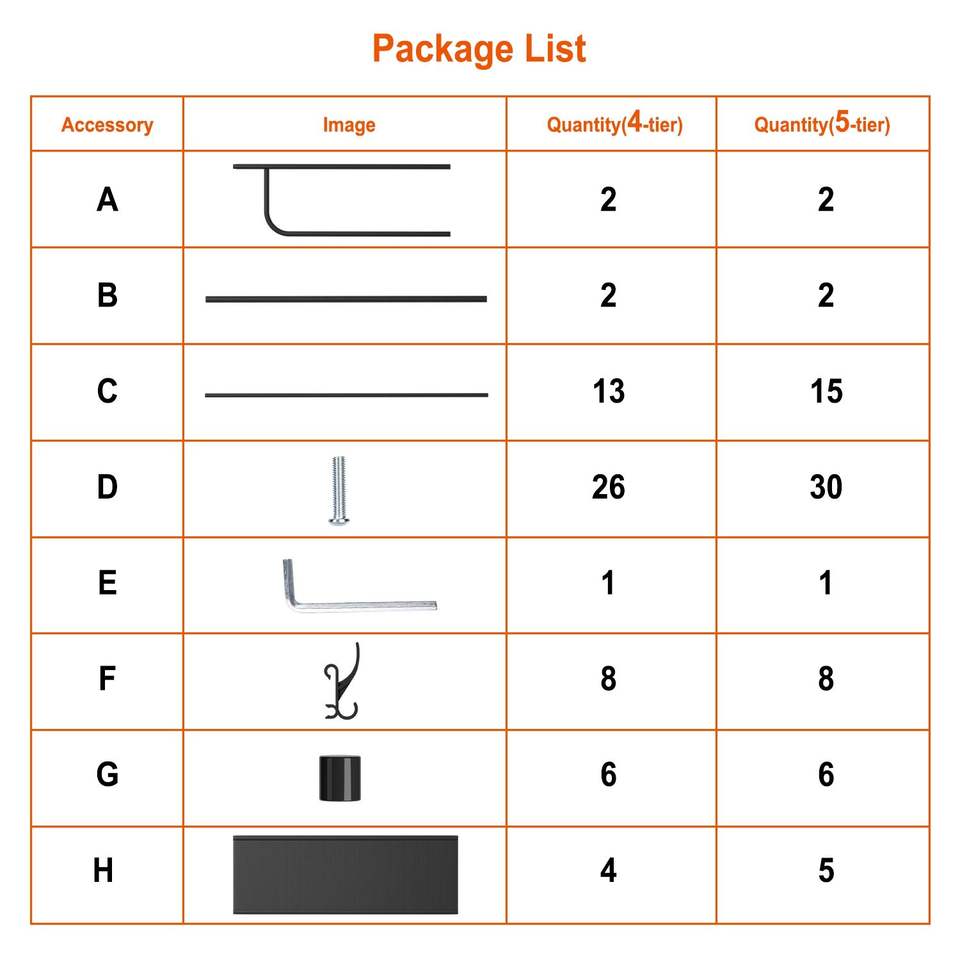 Package List

| Accessory | Image | Quantity(4-tier) | Quantity(5-tier) |
|---|---|---|---|
| A | | 2 | 2 |
| B | | 2 | 2 |
| C | | 13 | 15 |
| D | | 26 | 30 |
| E | | 1 | 1 |
| F | | 8 | 8 |
| G | | 6 | 6 |
| H | | 4 | 5 |