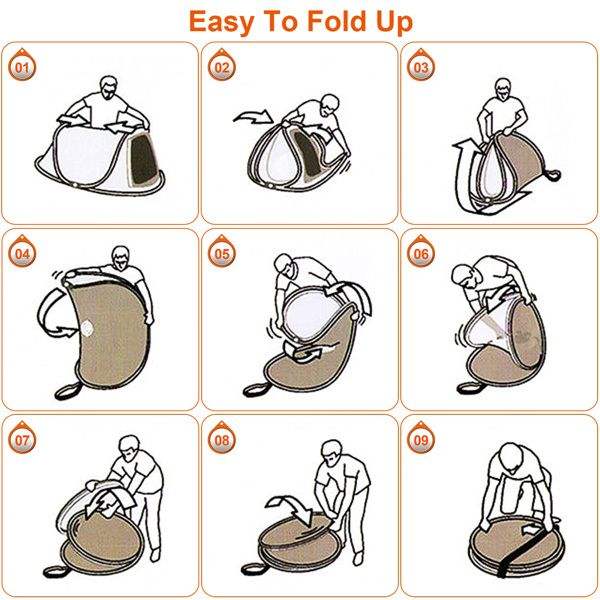 Easy To Fold Up

01

02

03

04

05

06

07

08

09