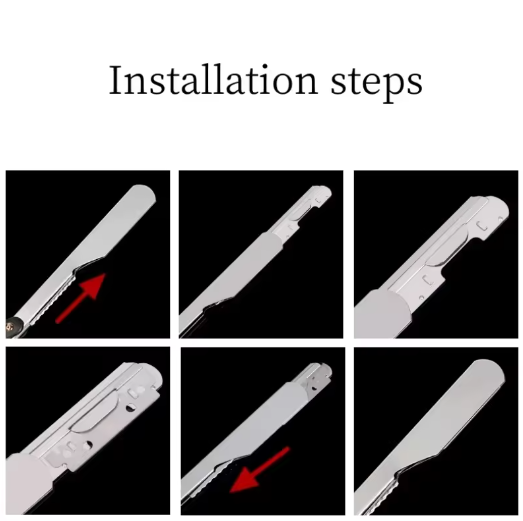 Installation steps