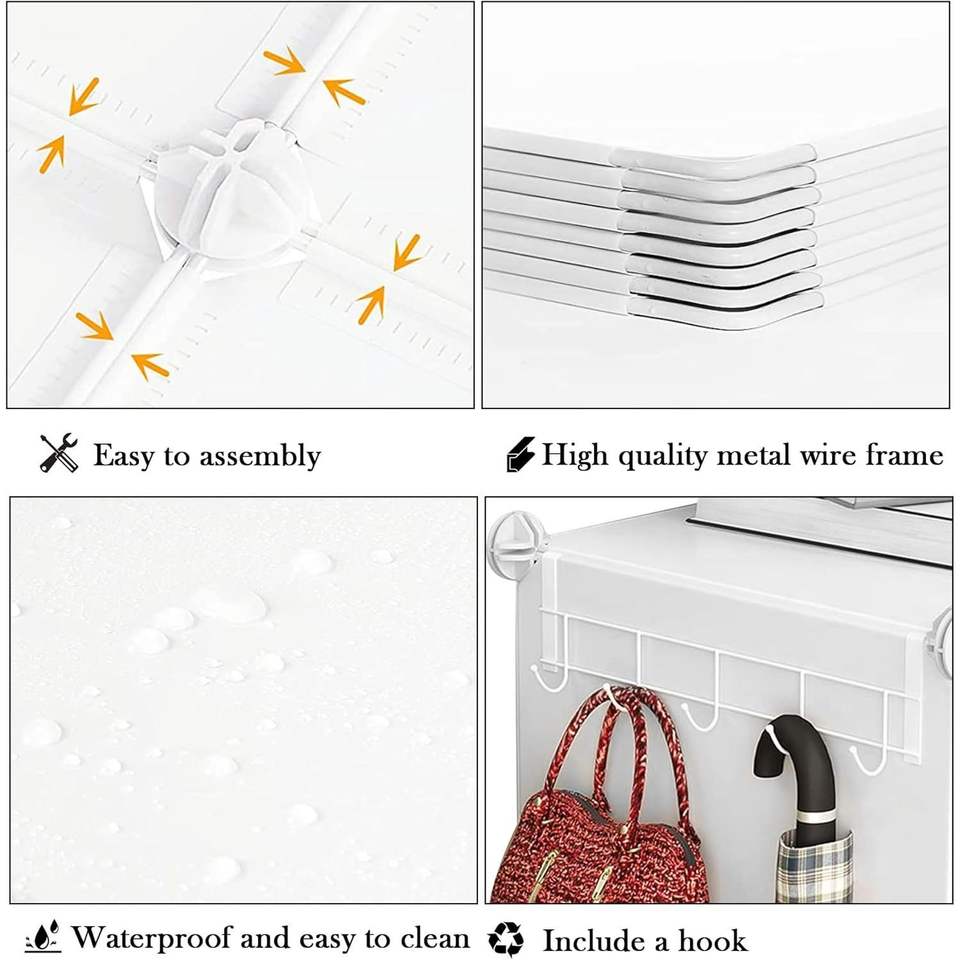 Easy to assembly

High quality metal wire frame

Waterproof and easy to clean

Include a hook