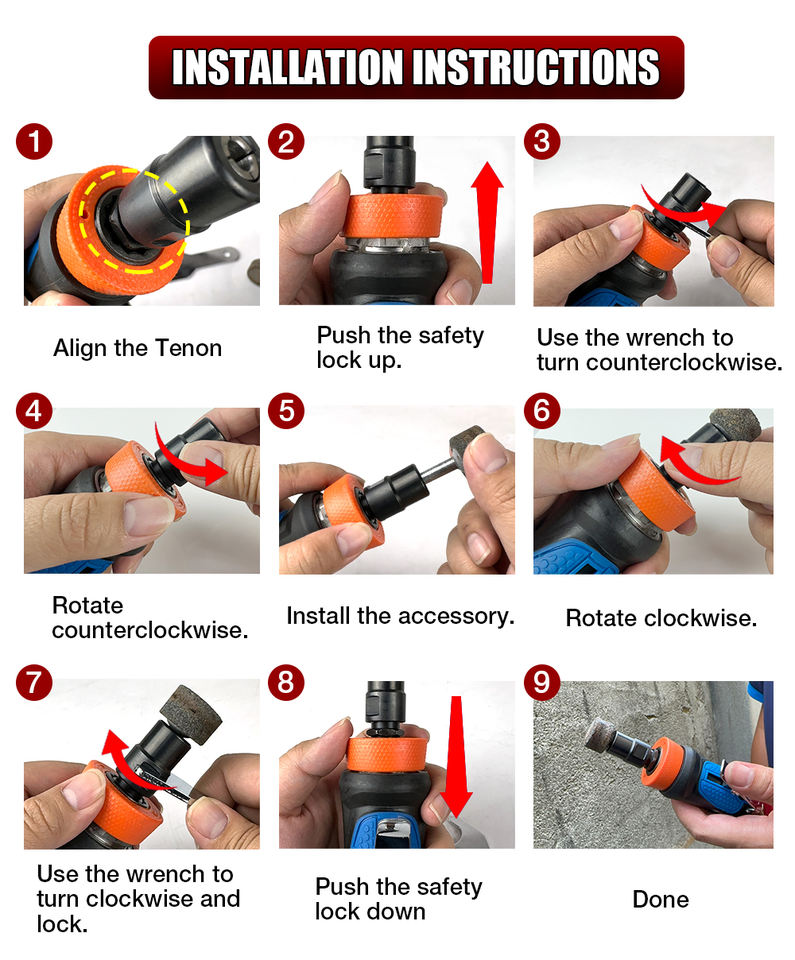 INSTALLATION INSTRUCTIONS

1

Align the Tenon

2

Push the safety lock up.

3

Use the wrench to turn counterclockwise.

4

Rotate counterclockwise.

5

Install the accessory.

6

Rotate clockwise.

7

Use the wrench to turn clockwise and lock.

8

Push the safety lock down

9

Done