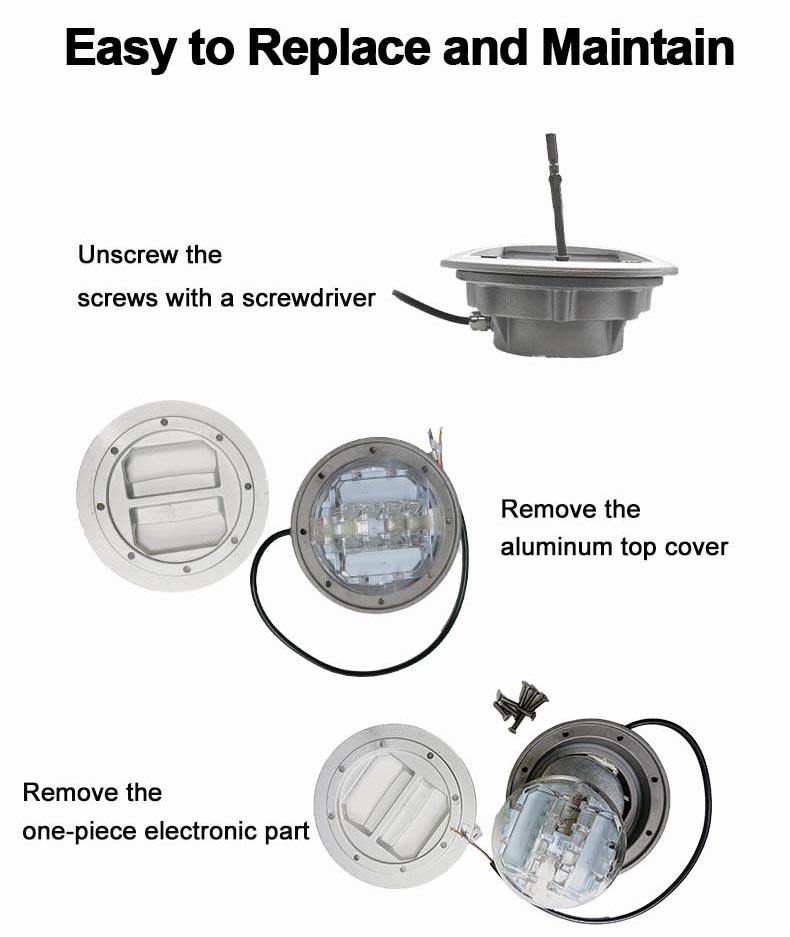 Easy to Replace and Maintain

Unscrew the screws with a screwdriver

Remove the aluminum top cover

Remove the one-piece electronic part