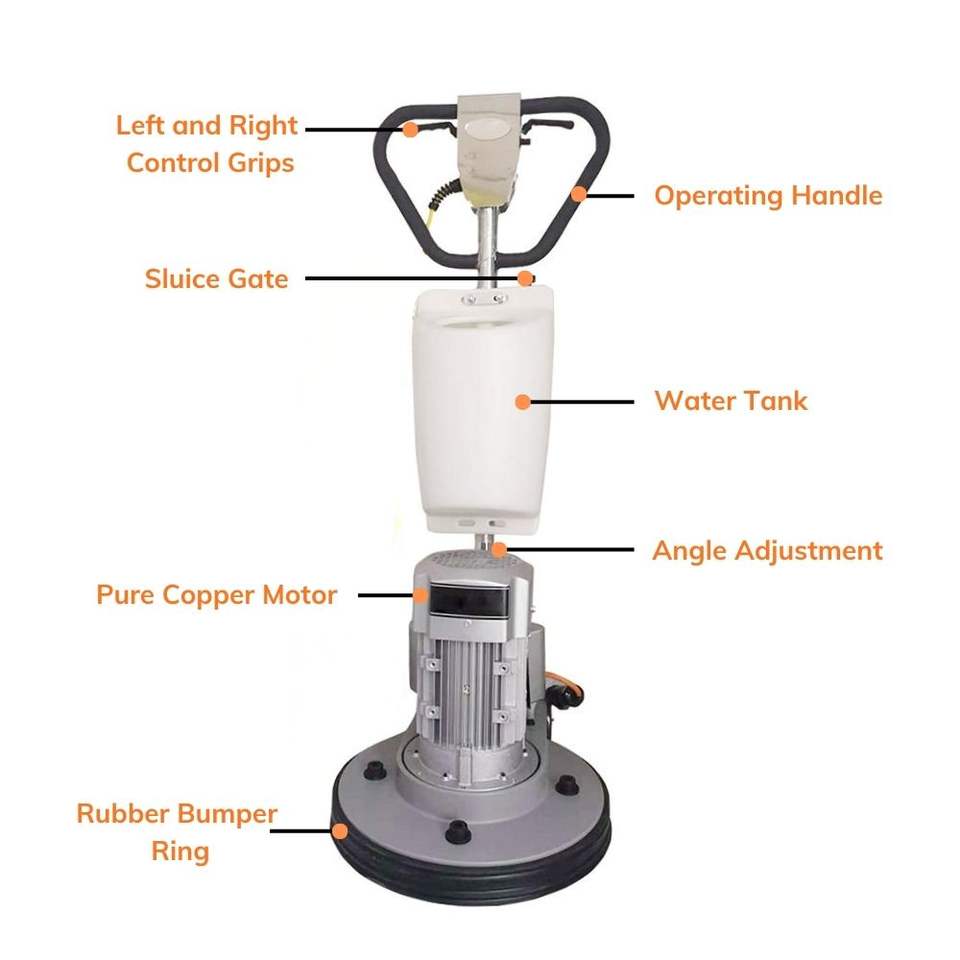 Left and Right Control Grips

Operating Handle

Sluice Gate

Water Tank

Angle Adjustment

Pure Copper Motor

Rubber Bumper Ring