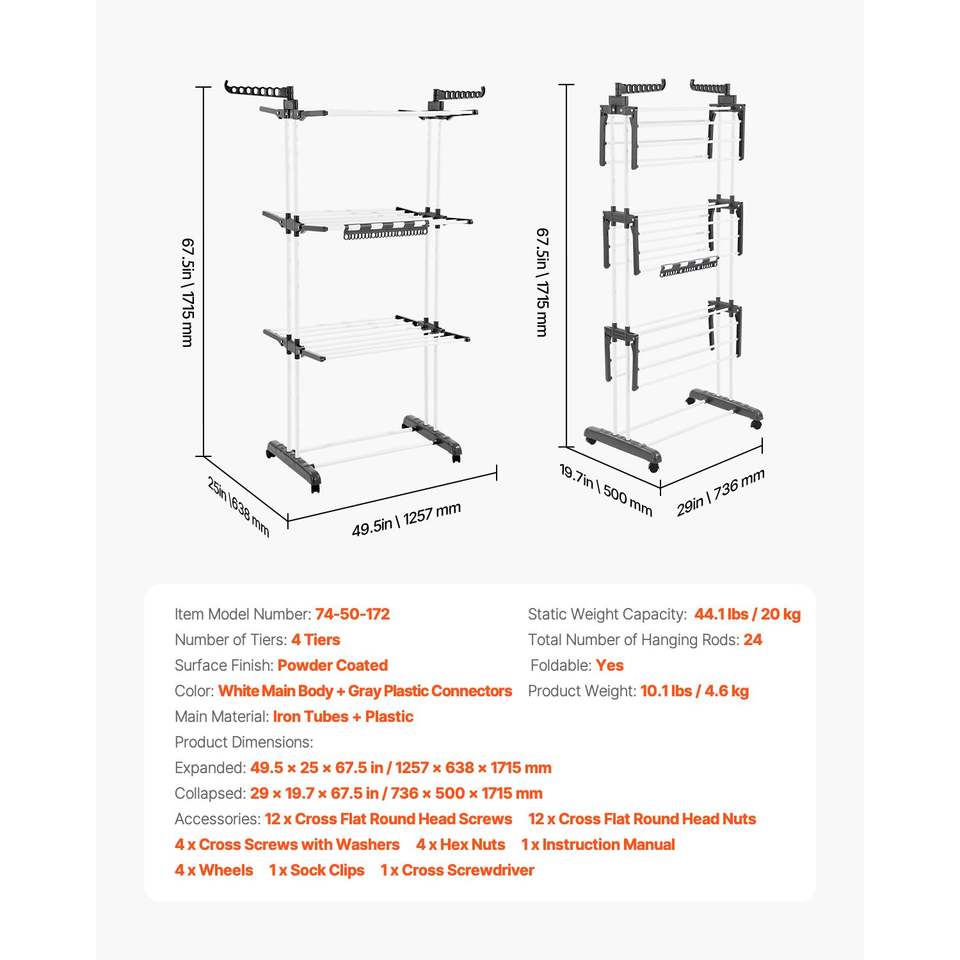 67.5in \ 1715 mm

25in \ 638 mm

49.5in \ 1257 mm

67.5in \ 1715 mm

19.7in \ 500 mm

29in \ 736 mm

Item Model Number: 74-50-172
Number of Tiers: 4 Tiers
Surface Finish: Powder Coated
Color: White Main Body + Gray Plastic Connectors
Main Material: Iron Tubes + Plastic

Static Weight Capacity: 44.1 lbs / 20 kg
Total Number of Hanging Rods: 24
Foldable: Yes
Product Weight: 10.1 lbs / 4.6 kg

Product Dimensions:
Expanded: 49.5 × 25 × 67.5 in / 1257 × 638 × 1715 mm
Collapsed: 29 × 19.7 × 67.5 in / 736 × 500 × 1715 mm
Accessories: 12 x Cross Flat Round Head Screws 12 x Cross Flat Round Head Nuts
4 x Cross Screws with Washers 4 x Hex Nuts 1 x Instruction Manual
4 x Wheels 1 x Sock Clips 1 x Cross Screwdriver