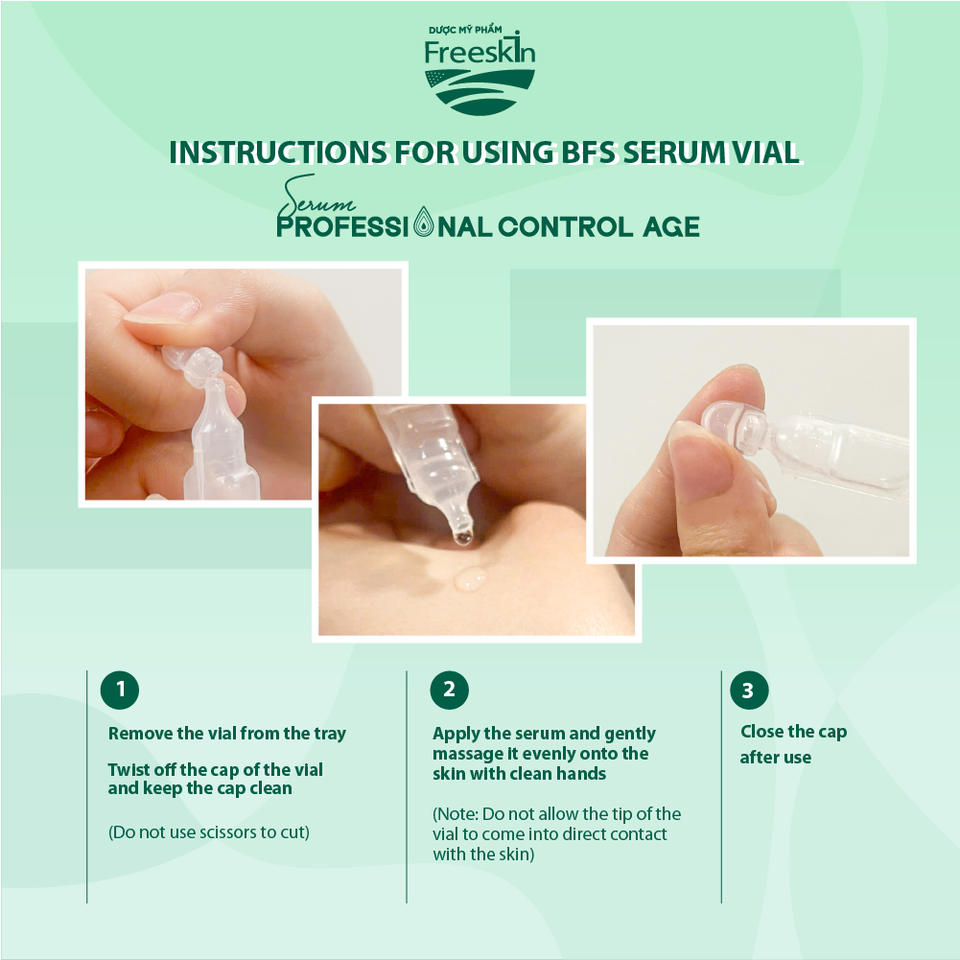 DƯỢC MỸ PHẨM
Freeskin

INSTRUCTIONS FOR USING BFS SERUM VIAL

Serum
PROFESSIONAL CONTROL AGE

1

Remove the vial from the tray

Twist off the cap of the vial and keep the cap clean

(Do not use scissors to cut)

2

Apply the serum and gently massage it evenly onto the skin with clean hands

(Note: Do not allow the tip of the vial to come into direct contact with the skin)

3

Close the cap after use