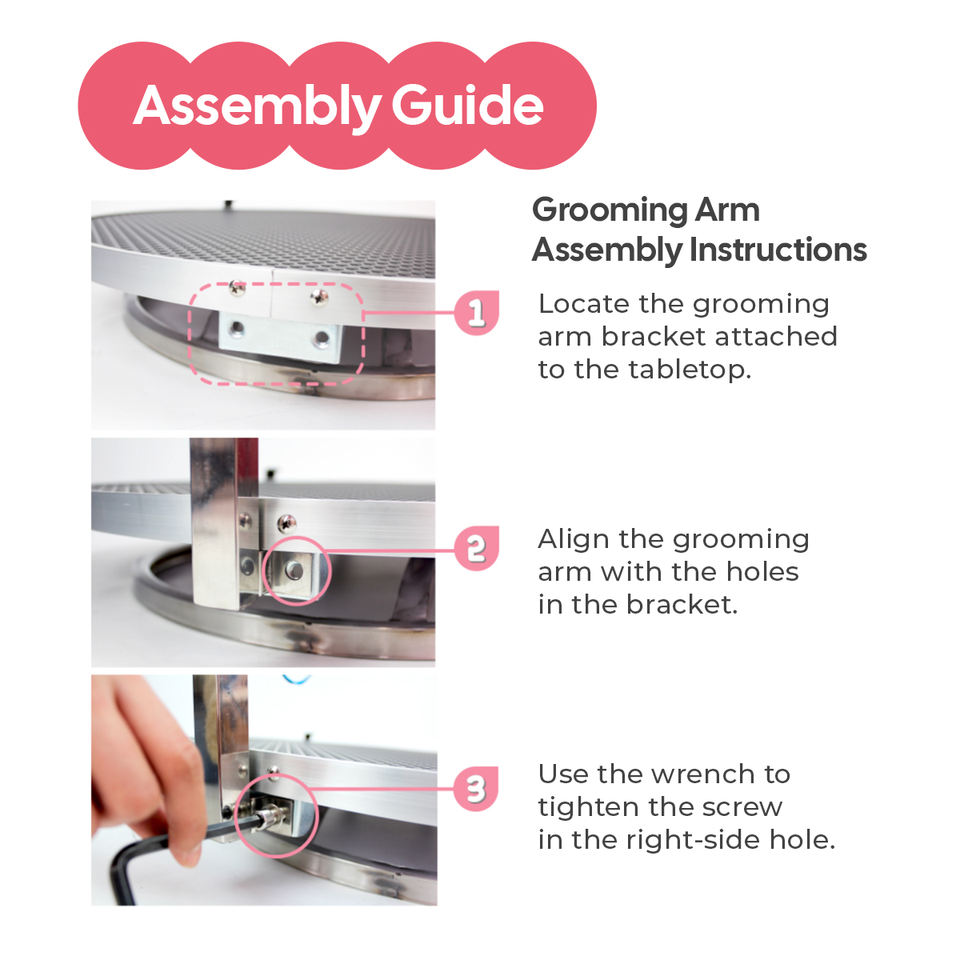 Assembly Guide

Grooming Arm Assembly Instructions

1 Locate the grooming arm bracket attached to the tabletop.

2 Align the grooming arm with the holes in the bracket.

3 Use the wrench to tighten the screw in the right-side hole.