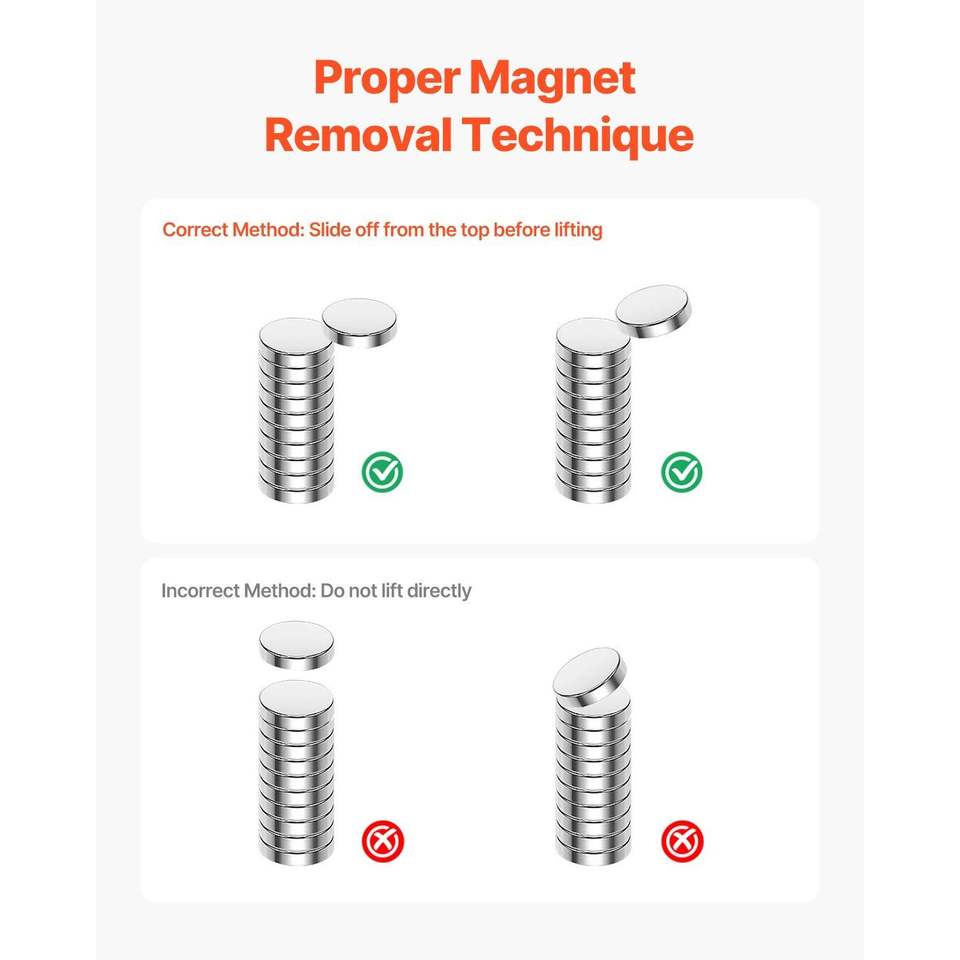 Proper Magnet Removal Technique

Correct Method: Slide off from the top before lifting

Incorrect Method: Do not lift directly