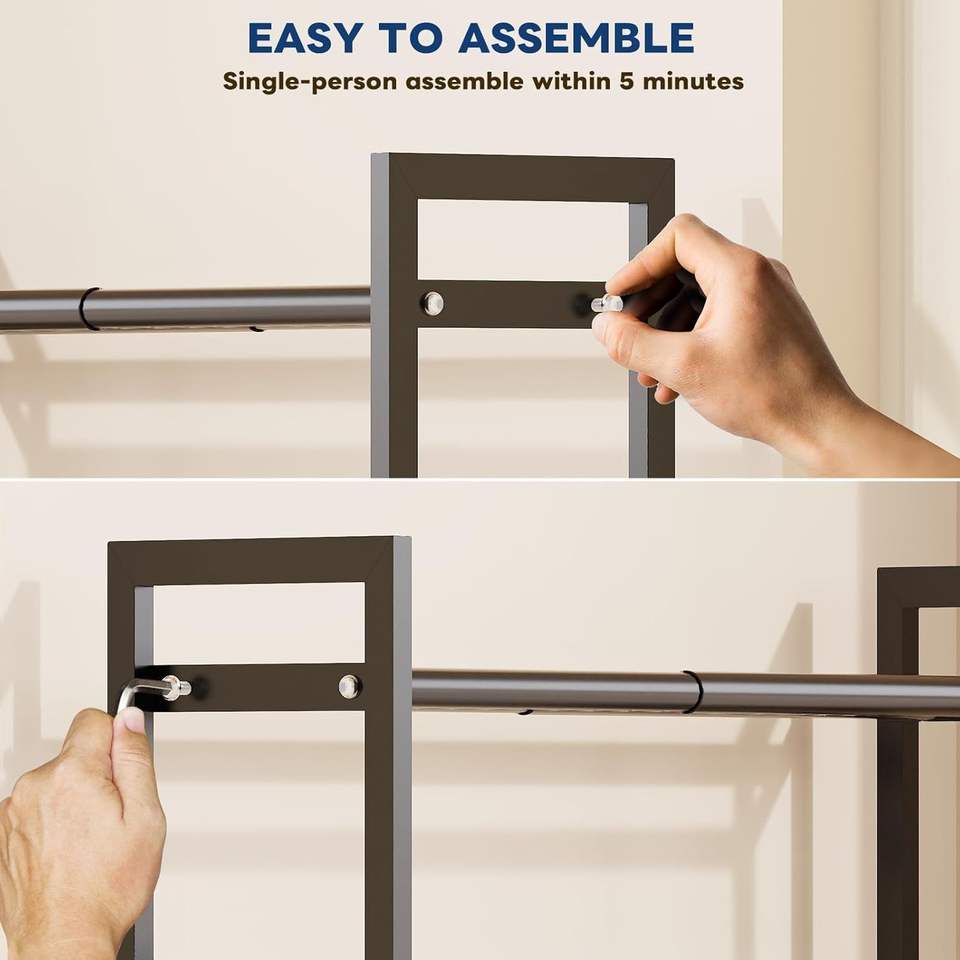 EASY TO ASSEMBLE
Single-person assemble within 5 minutes