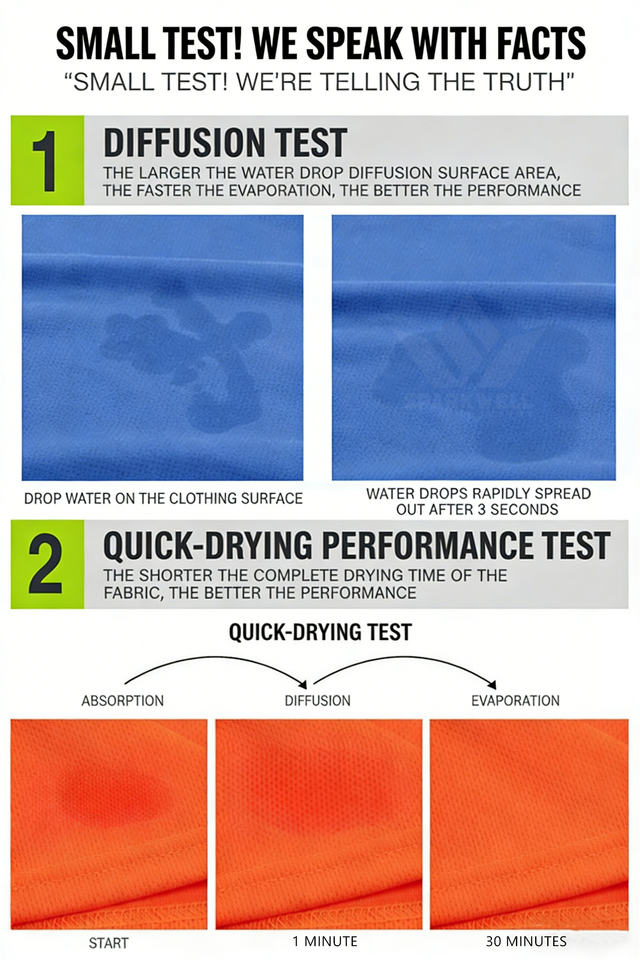 SMALL TEST! WE SPEAK WITH FACTS
"SMALL TEST! WE'RE TELLING THE TRUTH"

1 DIFFUSION TEST
THE LARGER THE WATER DROP DIFFUSION SURFACE AREA, THE FASTER THE EVAPORATION, THE BETTER THE PERFORMANCE

DROP WATER ON THE CLOTHING SURFACE

WATER DROPS RAPIDLY SPREAD OUT AFTER 3 SECONDS

2 QUICK-DRYING PERFORMANCE TEST
THE SHORTER THE COMPLETE DRYING TIME OF THE FABRIC, THE BETTER THE PERFORMANCE

QUICK-DRYING TEST

ABSORPTION

DIFFUSION

EVAPORATION

START

1 MINUTE

30 MINUTES