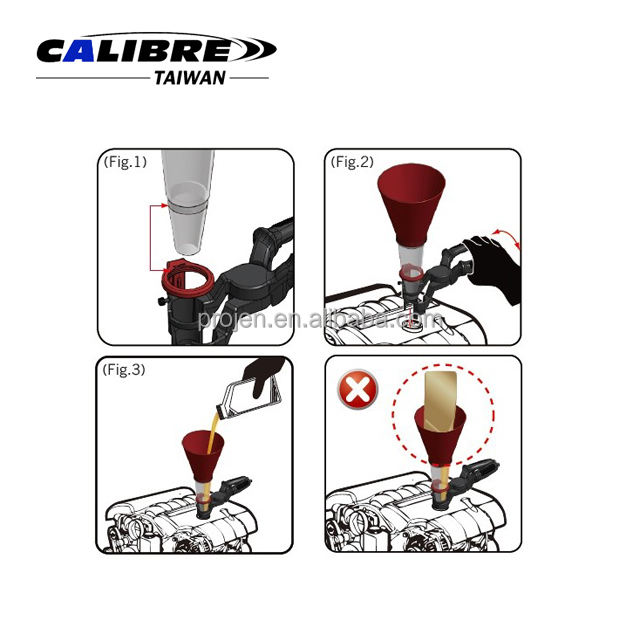 CALIBRE
TAIWAN

(Fig.1)

(Fig.2)

projen.en.alibaba.com

(Fig.3)