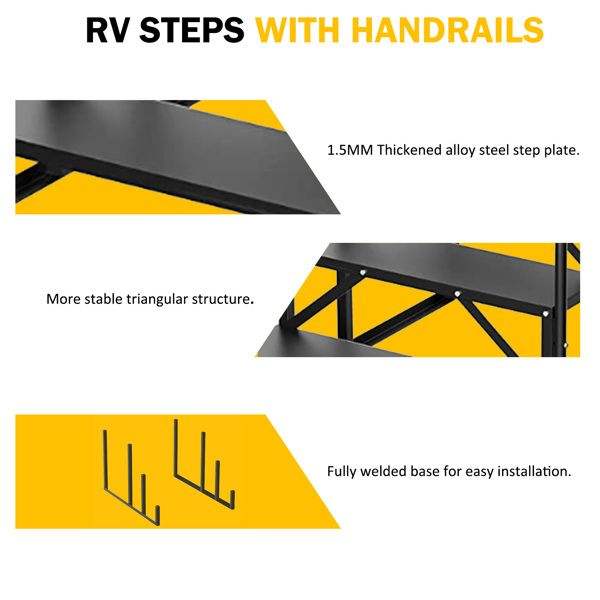 RV STEPS WITH HANDRAILS

1.5MM Thickened alloy steel step plate.

More stable triangular structure.

Fully welded base for easy installation.