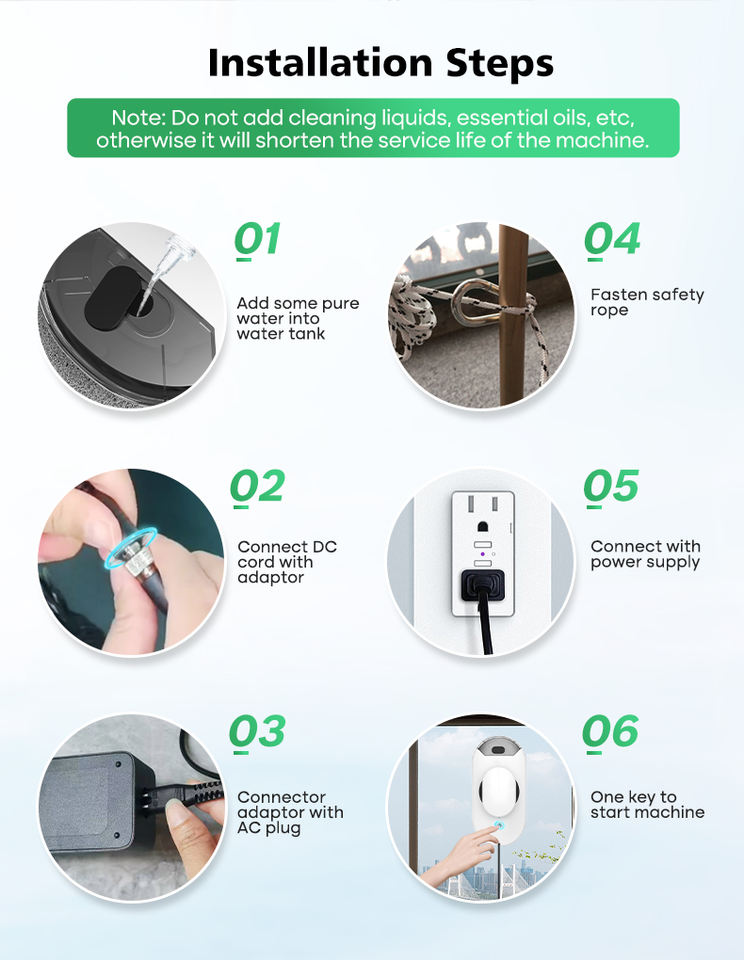 Installation Steps

Note: Do not add cleaning liquids, essential oils, etc, otherwise it will shorten the service life of the machine.

01
Add some pure water into water tank

02
Connect DC cord with adaptor

03
Connector adaptor with AC plug

04
Fasten safety rope

05
Connect with power supply

06
One key to start machine