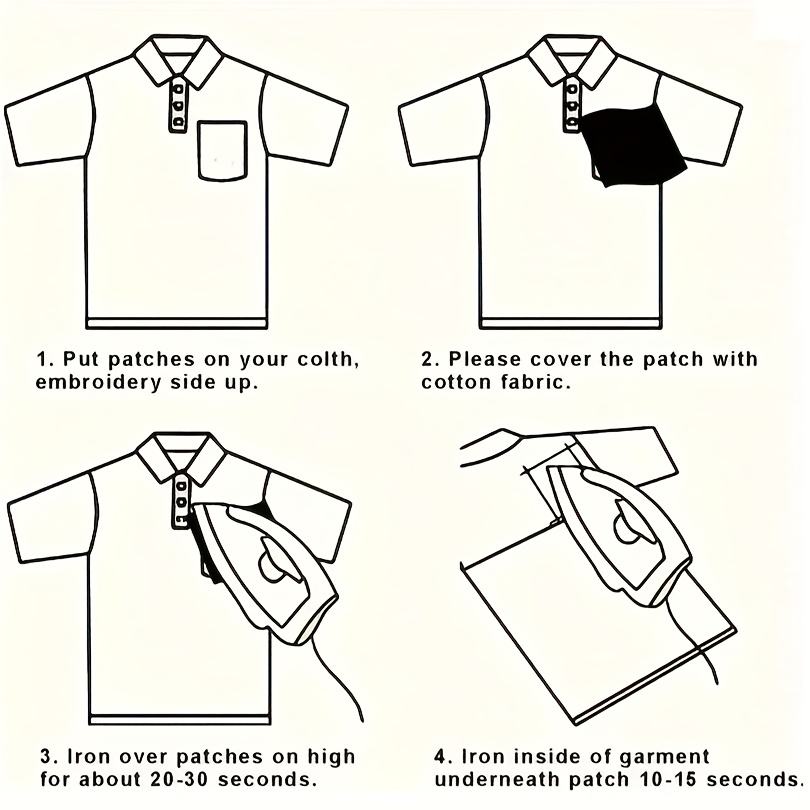 1. Put patches on your colth, embroidery side up.

2. Please cover the patch with cotton fabric.

3. Iron over patches on high for about 20-30 seconds.

4. Iron inside of garment underneath patch 10-15 seconds.