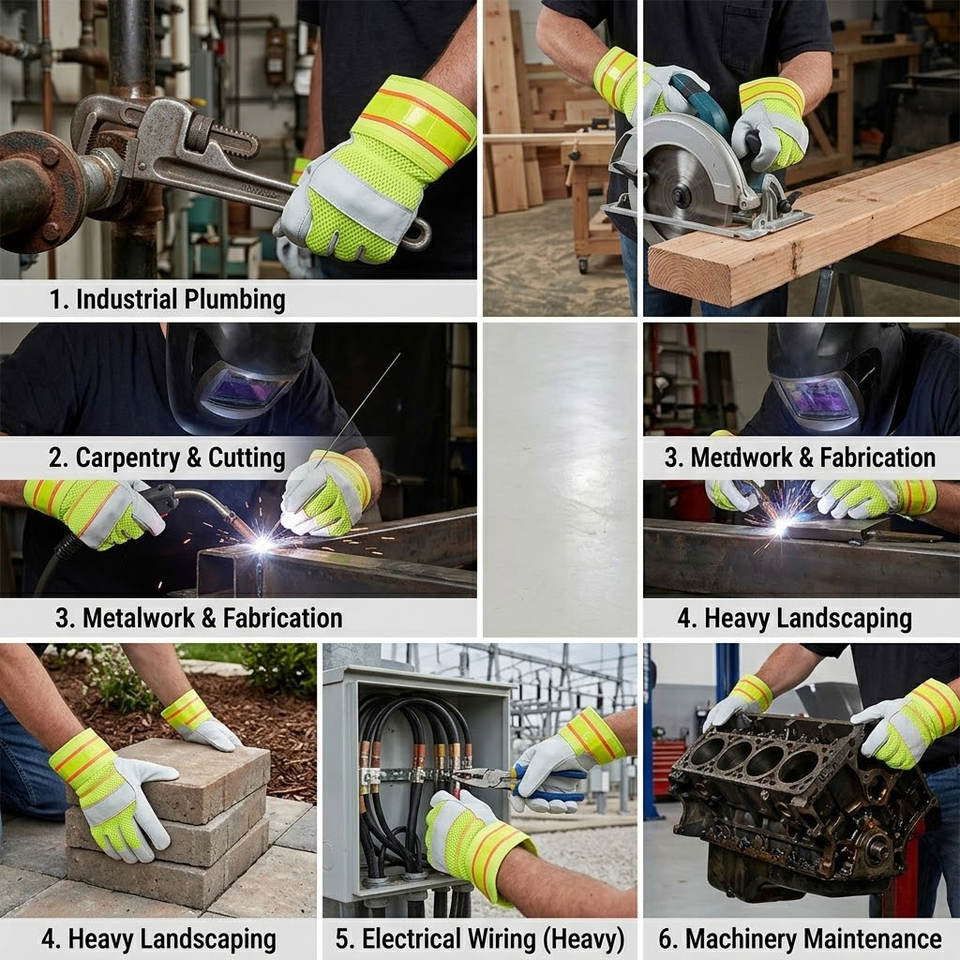 1. Industrial Plumbing

2. Carpentry & Cutting

3. Metdwork & Fabrication

3. Metalwork & Fabrication

4. Heavy Landscaping

4. Heavy Landscaping

5. Electrical Wiring (Heavy)

6. Machinery Maintenance