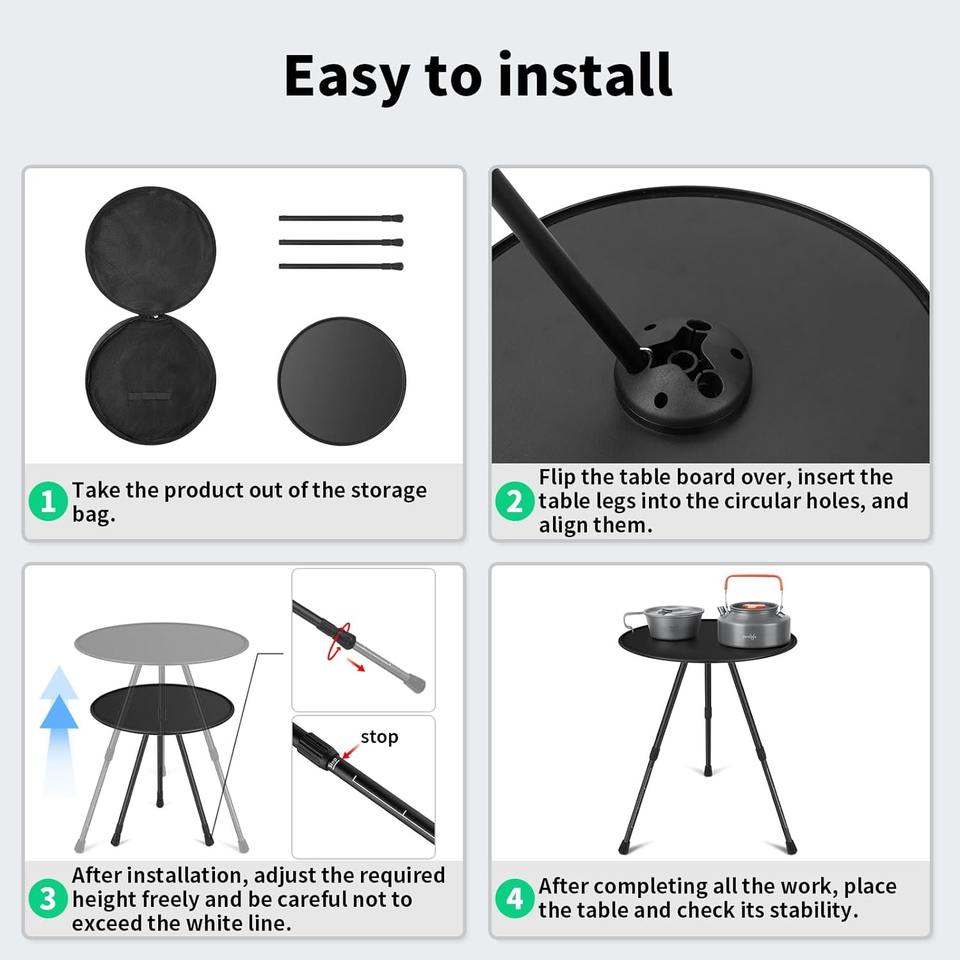 Easy to install

1 Take the product out of the storage bag.

2 Flip the table board over, insert the table legs into the circular holes, and align them.

stop

3 After installation, adjust the required height freely and be careful not to exceed the white line.

4 After completing all the work, place the table and check its stability.