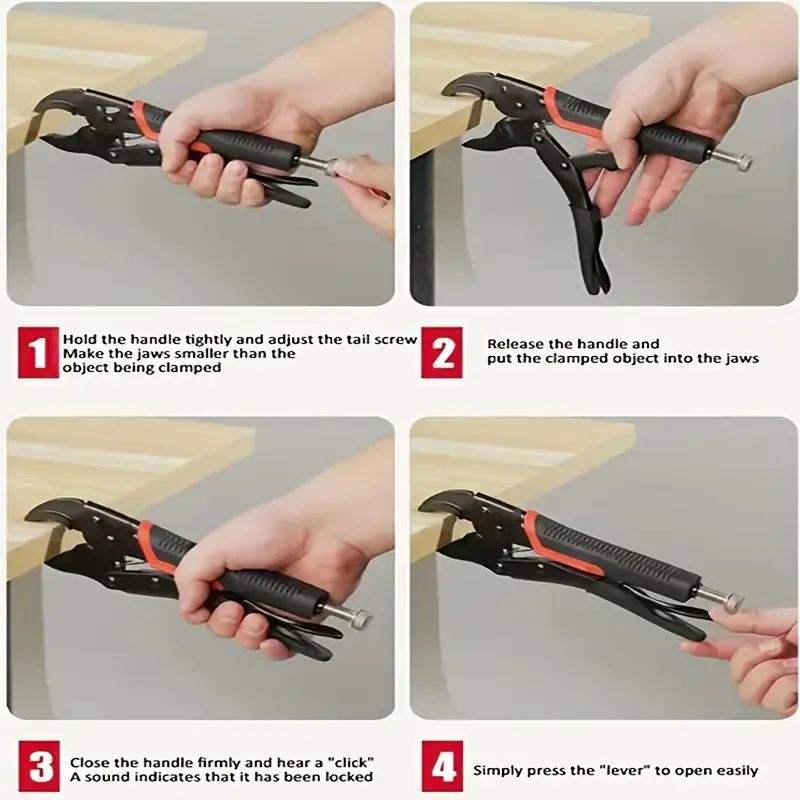 1 Hold the handle tightly and adjust the tail screw
Make the jaws smaller than the object being clamped

2 Release the handle and put the clamped object into the jaws

3 Close the handle firmly and hear a "click"
A sound indicates that it has been locked

4 Simply press the "lever" to open easily