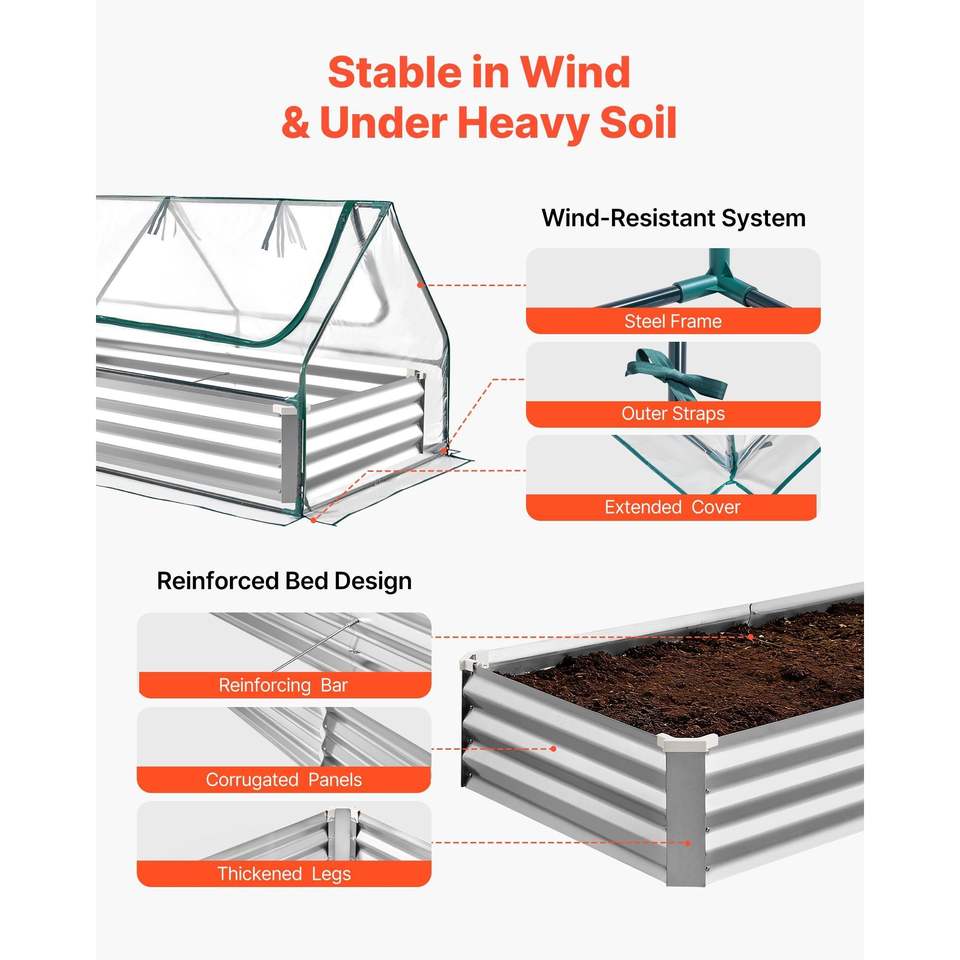 Stable in Wind
& Under Heavy Soil

Wind-Resistant System

Steel Frame

Outer Straps

Extended Cover

Reinforced Bed Design

Reinforcing Bar

Corrugated Panels

Thickened Legs