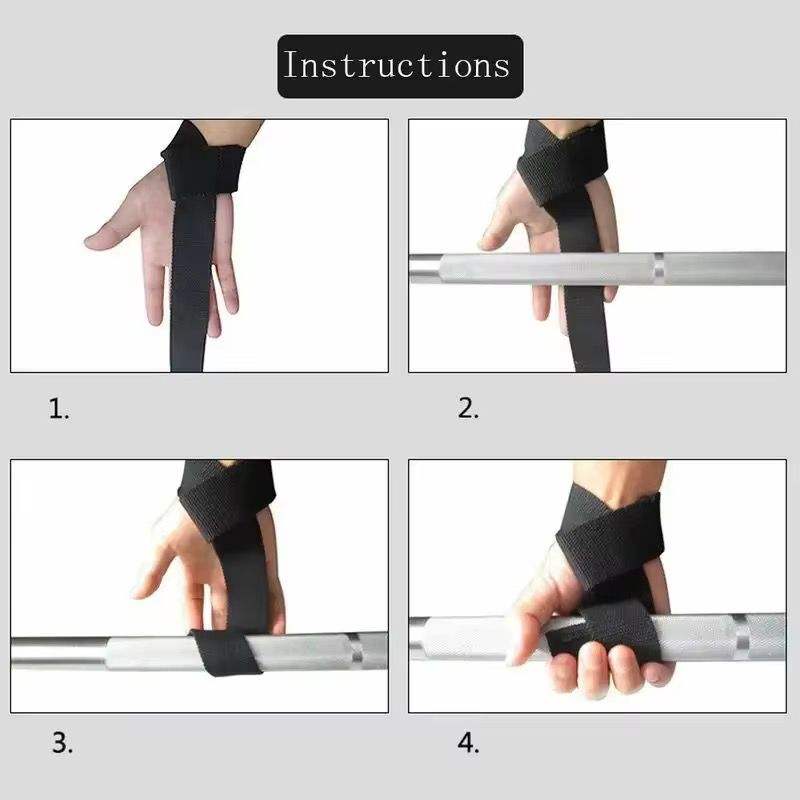 Instructions

1.

2.

3.

4.