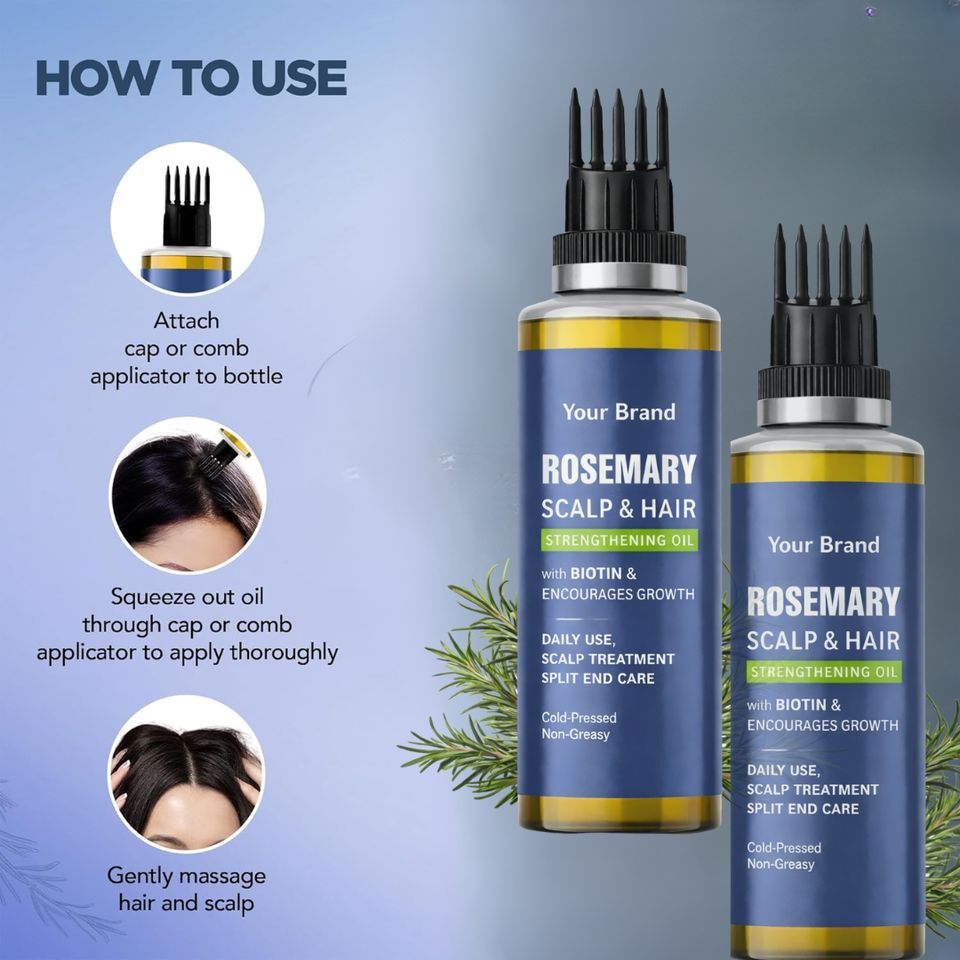 HOW TO USE

Attach cap or comb applicator to bottle

Squeeze out oil through cap or comb applicator to apply thoroughly

Gently massage hair and scalp

Your Brand

ROSEMARY SCALP & HAIR

STRENGTHENING OIL

with BIOTIN & ENCOURAGES GROWTH

DAILY USE, SCALP TREATMENT SPLIT END CARE

Cold-Pressed Non-Greasy

Your Brand

ROSEMARY SCALP & HAIR

STRENGTHENING OIL

with BIOTIN & ENCOURAGES GROWTH

DAILY USE, SCALP TREATMENT SPLIT END CARE

Cold-Pressed Non-Greasy