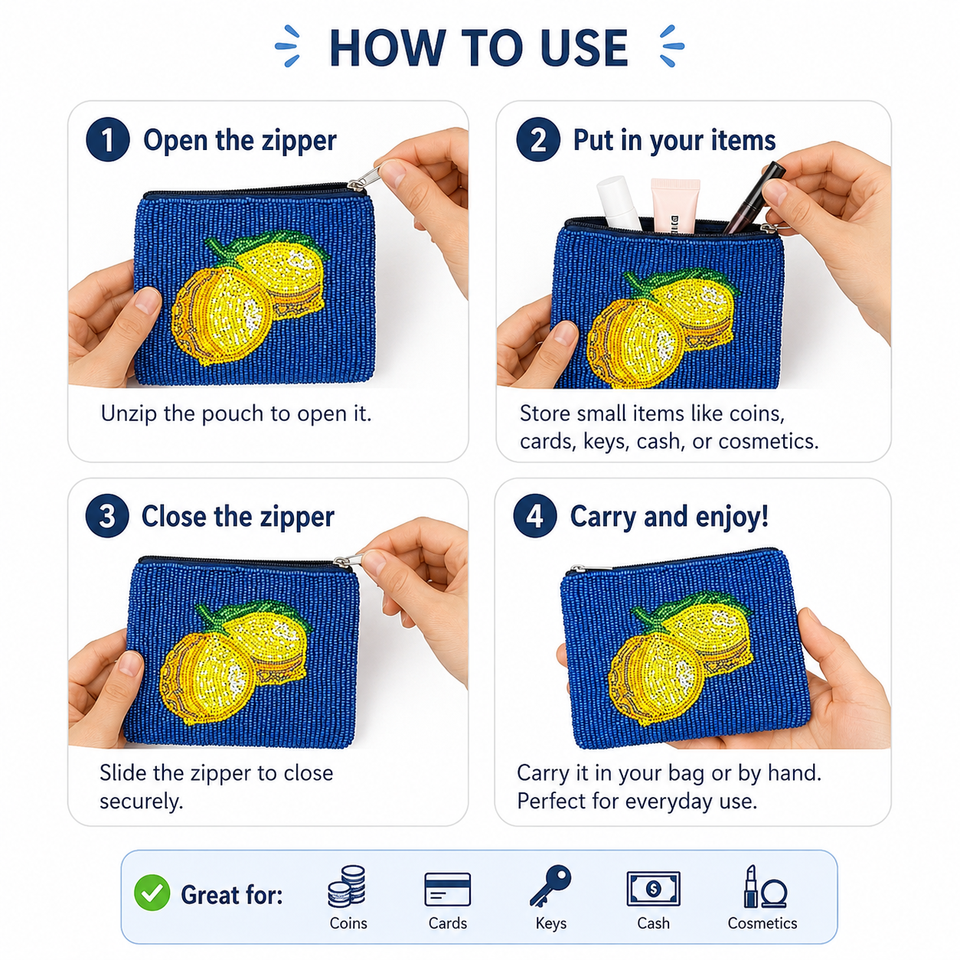 HOW TO USE

1 Open the zipper

Unzip the pouch to open it.

2 Put in your items

Store small items like coins, cards, keys, cash, or cosmetics.

3 Close the zipper

Slide the zipper to close securely.

4 Carry and enjoy!

Carry it in your bag or by hand. Perfect for everyday use.

Great for: Coins Cards Keys Cash Cosmetics