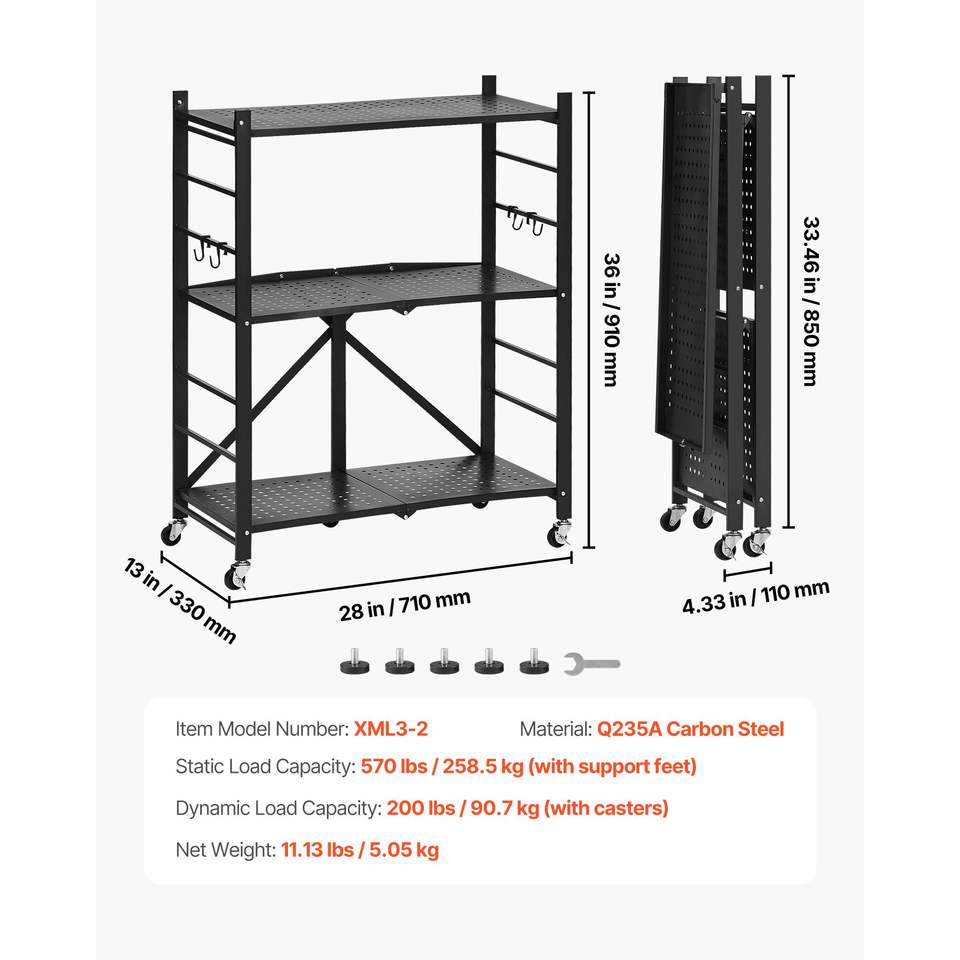 36 in / 910 mm

33.46 in / 850 mm

13 in / 330 mm

28 in / 710 mm

4.33 in / 110 mm

Item Model Number: XML3-2

Material: Q235A Carbon Steel

Static Load Capacity: 570 lbs / 258.5 kg (with support feet)

Dynamic Load Capacity: 200 lbs / 90.7 kg (with casters)

Net Weight: 11.13 lbs / 5.05 kg