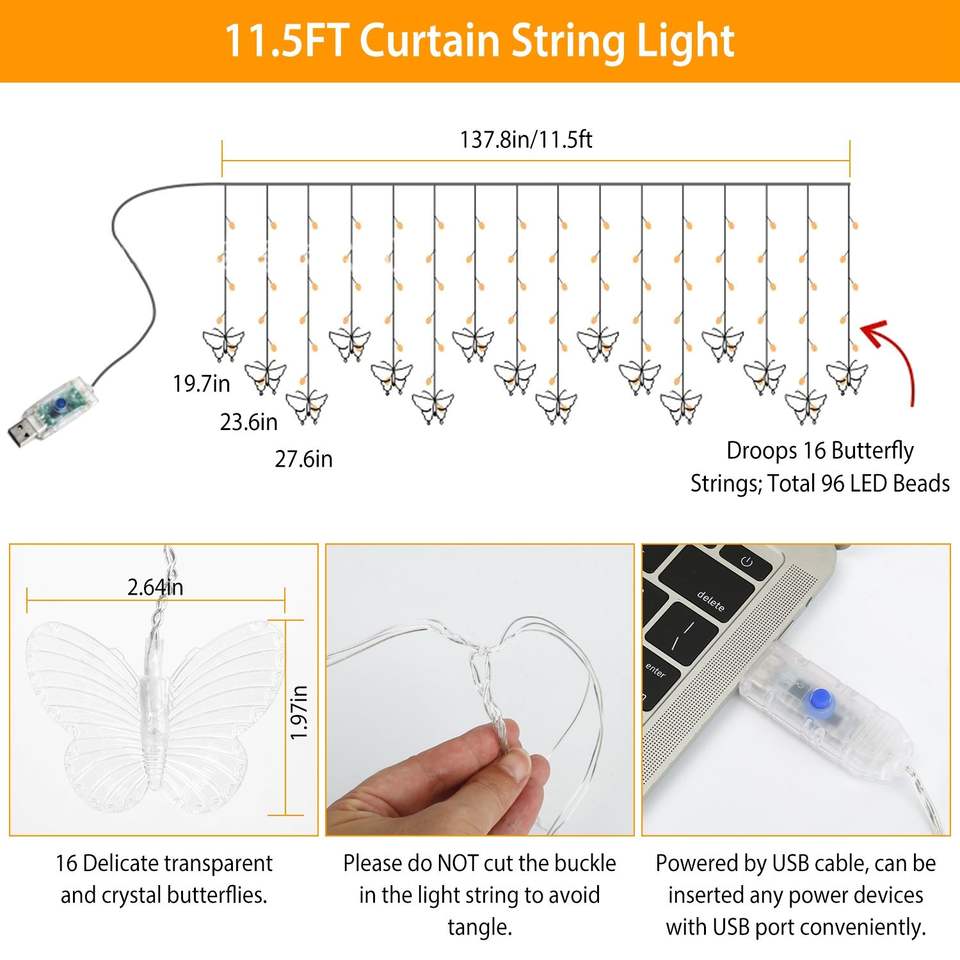 11.5FT Curtain String Light

137.8in/11.5ft

19.7in

23.6in

27.6in

Droops 16 Butterfly Strings; Total 96 LED Beads

2.64in

1.97in

delete

enter

16 Delicate transparent and crystal butterflies.

Please do NOT cut the buckle in the light string to avoid tangle.

Powered by USB cable, can be inserted any power devices with USB port conveniently.