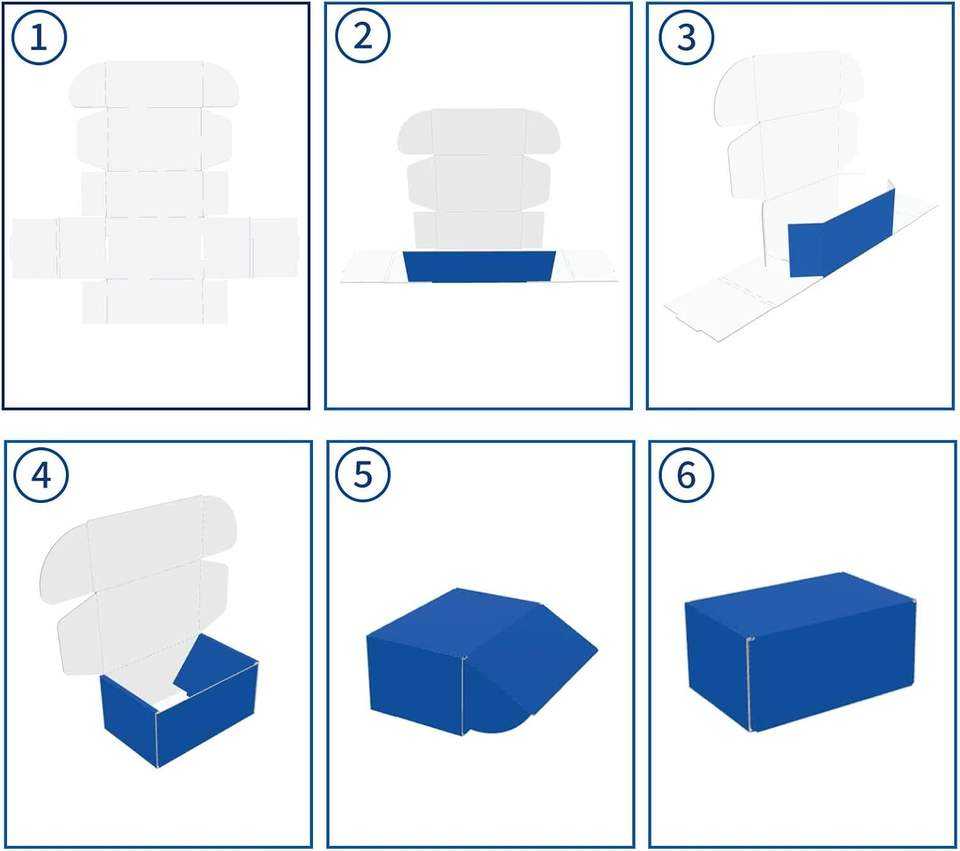 1

2

3

4

5

6