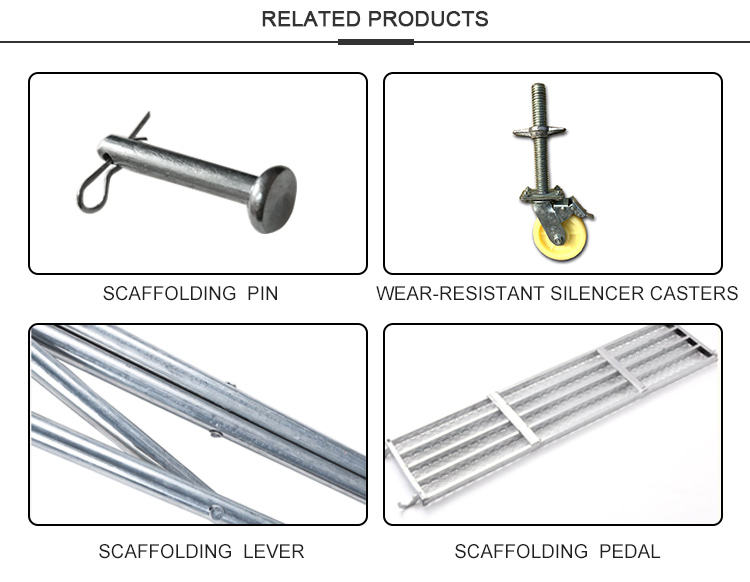 RELATED PRODUCTS

SCAFFOLDING PIN

WEAR-RESISTANT SILENCER CASTERS

SCAFFOLDING LEVER

SCAFFOLDING PEDAL