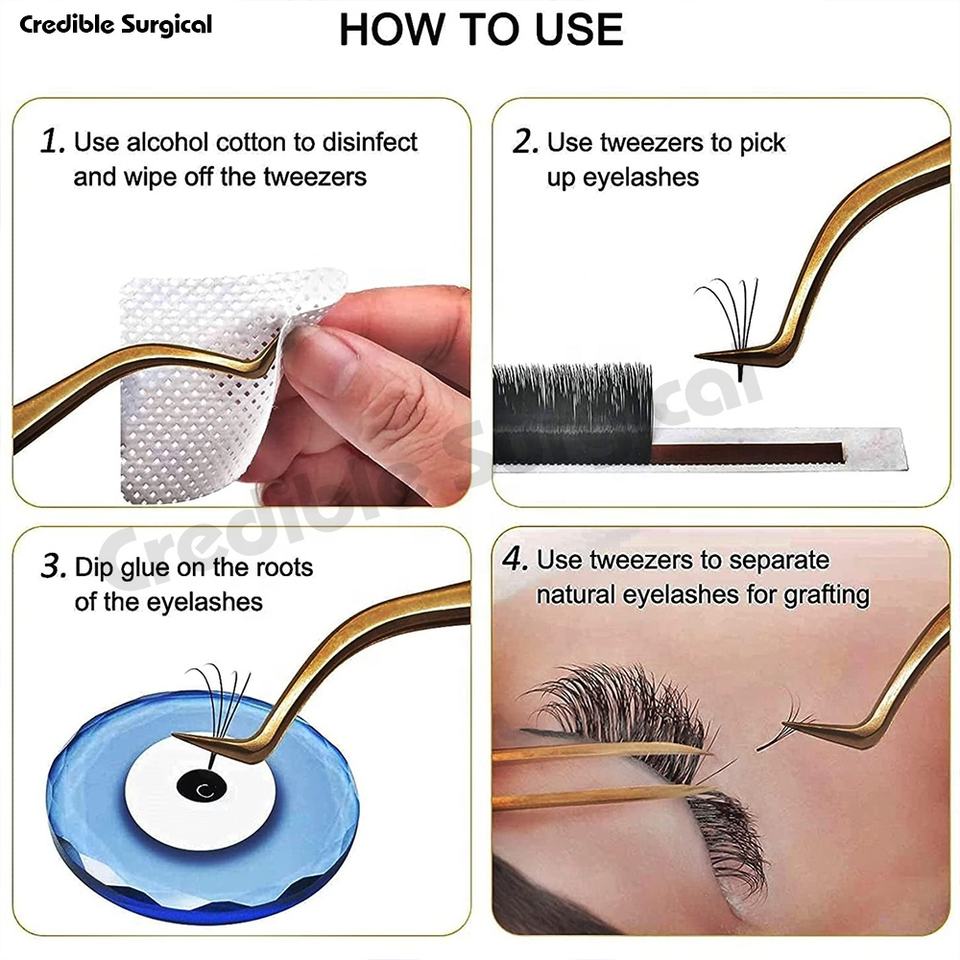 Credible Surgical

HOW TO USE

1. Use alcohol cotton to disinfect and wipe off the tweezers

2. Use tweezers to pick up eyelashes

3. Dip glue on the roots of the eyelashes

4. Use tweezers to separate natural eyelashes for grafting

Credible Surgical