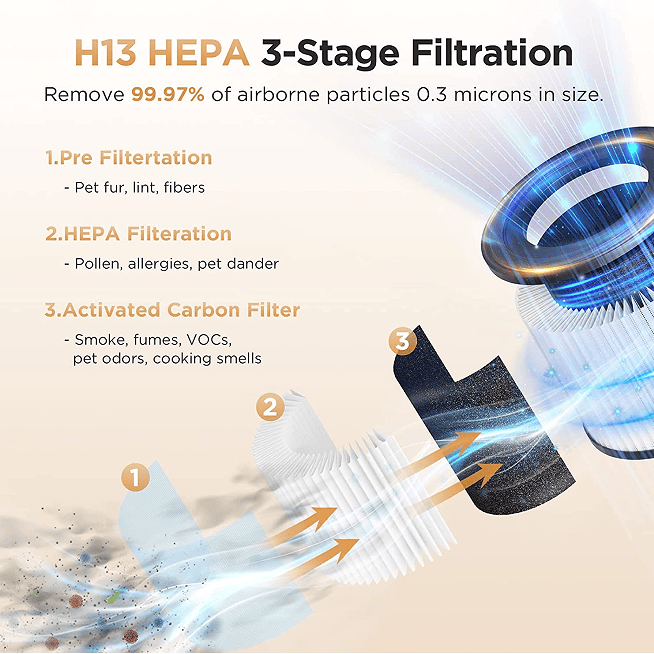 H13 HEPA 3-Stage Filtration

Remove 99.97% of airborne particles 0.3 microns in size.

1.Pre Filtertation

- Pet fur, lint, fibers

2.HEPA Filteration

- Pollen, allergies, pet dander

3.Activated Carbon Filter

- Smoke, fumes, VOCs, pet odors, cooking smells

3

2

1