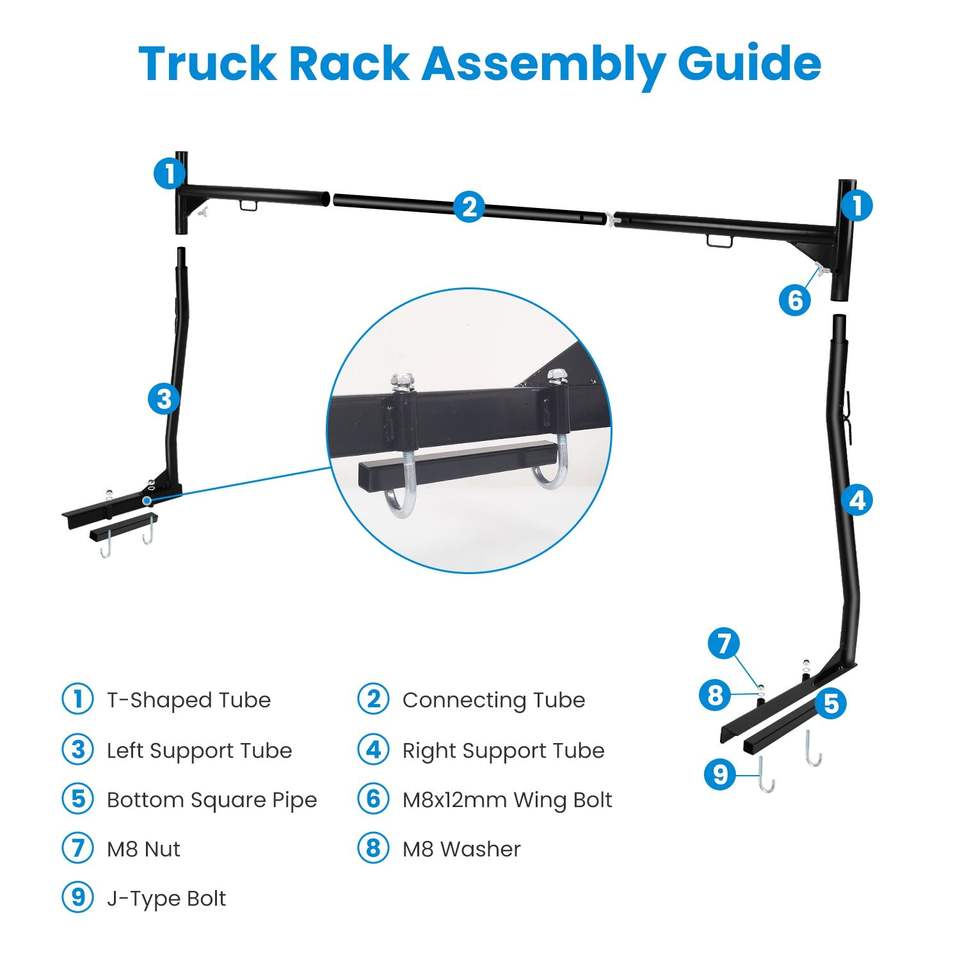 Truck Rack Assembly Guide

1
2
1
6
3
4
7
8
5
9

1 T-Shaped Tube
2 Connecting Tube
3 Left Support Tube
4 Right Support Tube
5 Bottom Square Pipe
6 M8x12mm Wing Bolt
7 M8 Nut
8 M8 Washer
9 J-Type Bolt