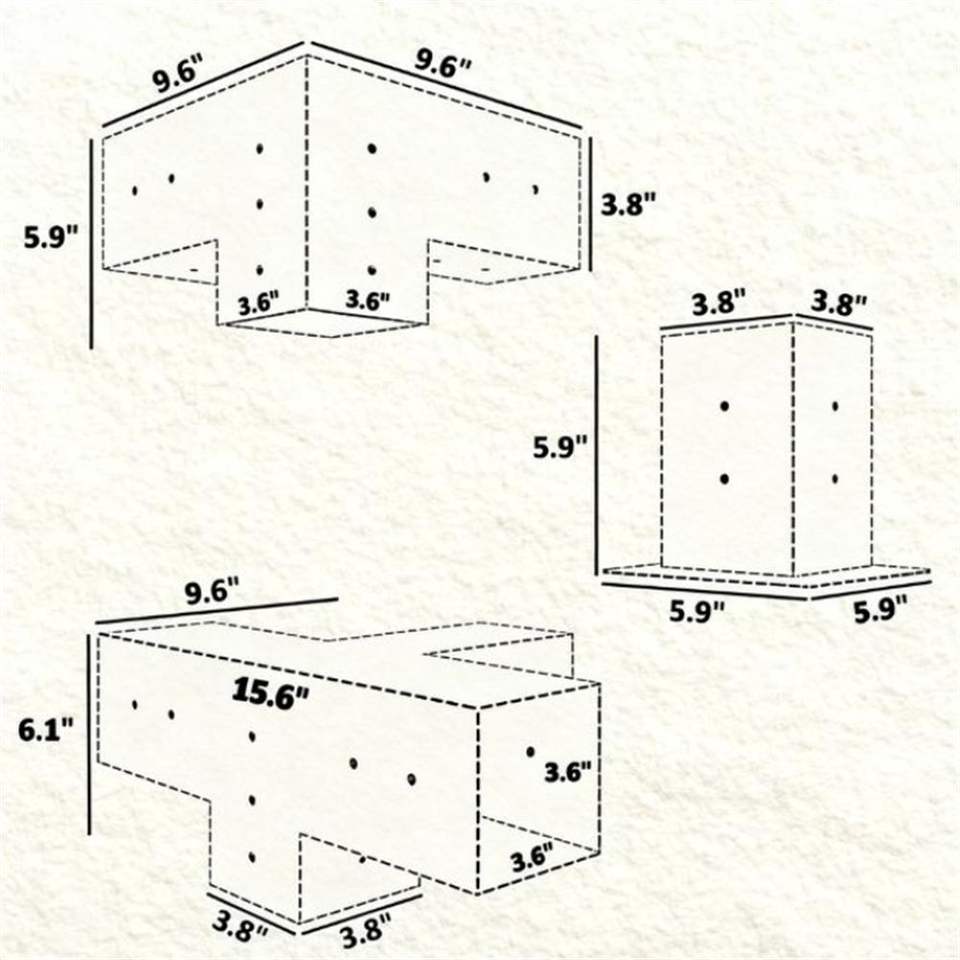 9.6"
9.6"
5.9"
3.8"
3.6"
3.6"

3.8"
3.8"
5.9"
5.9"
5.9"

9.6"
15.6"
6.1"
3.6"
3.6"
3.8"
3.8"