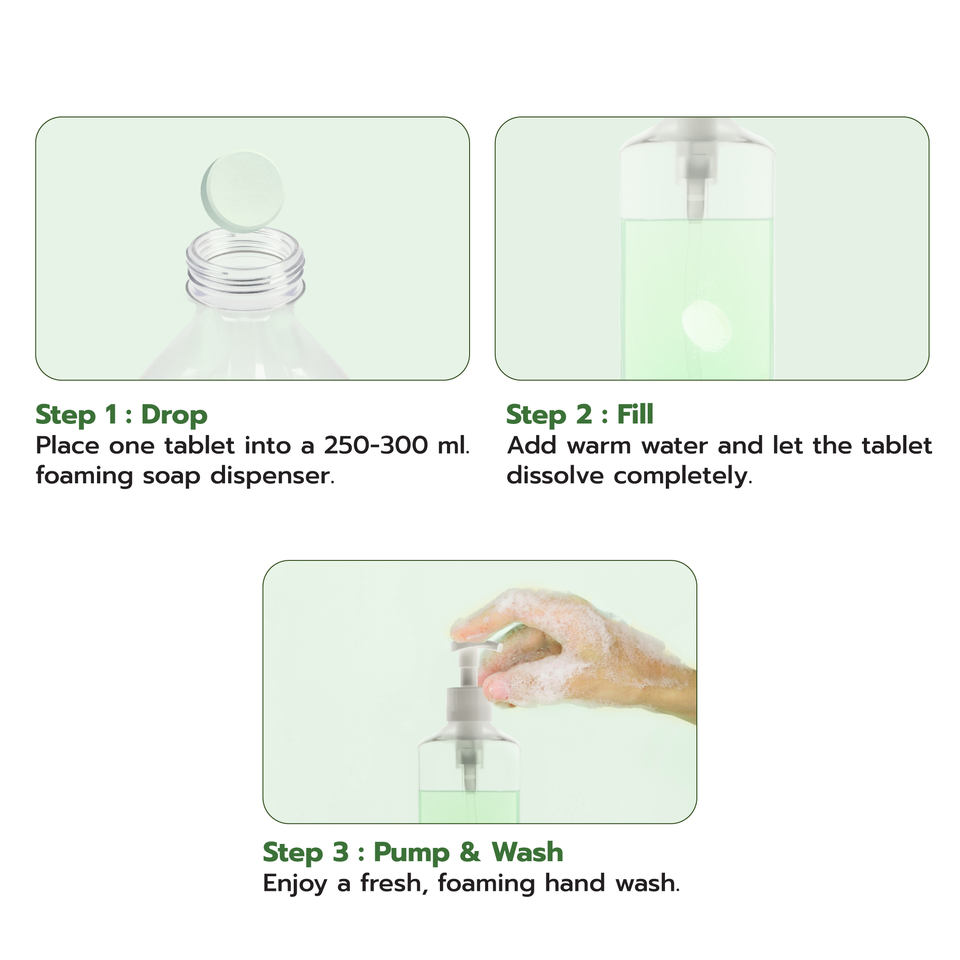 Step 1 : Drop
Place one tablet into a 250-300 ml. foaming soap dispenser.

Step 2 : Fill
Add warm water and let the tablet dissolve completely.

Step 3 : Pump & Wash
Enjoy a fresh, foaming hand wash.