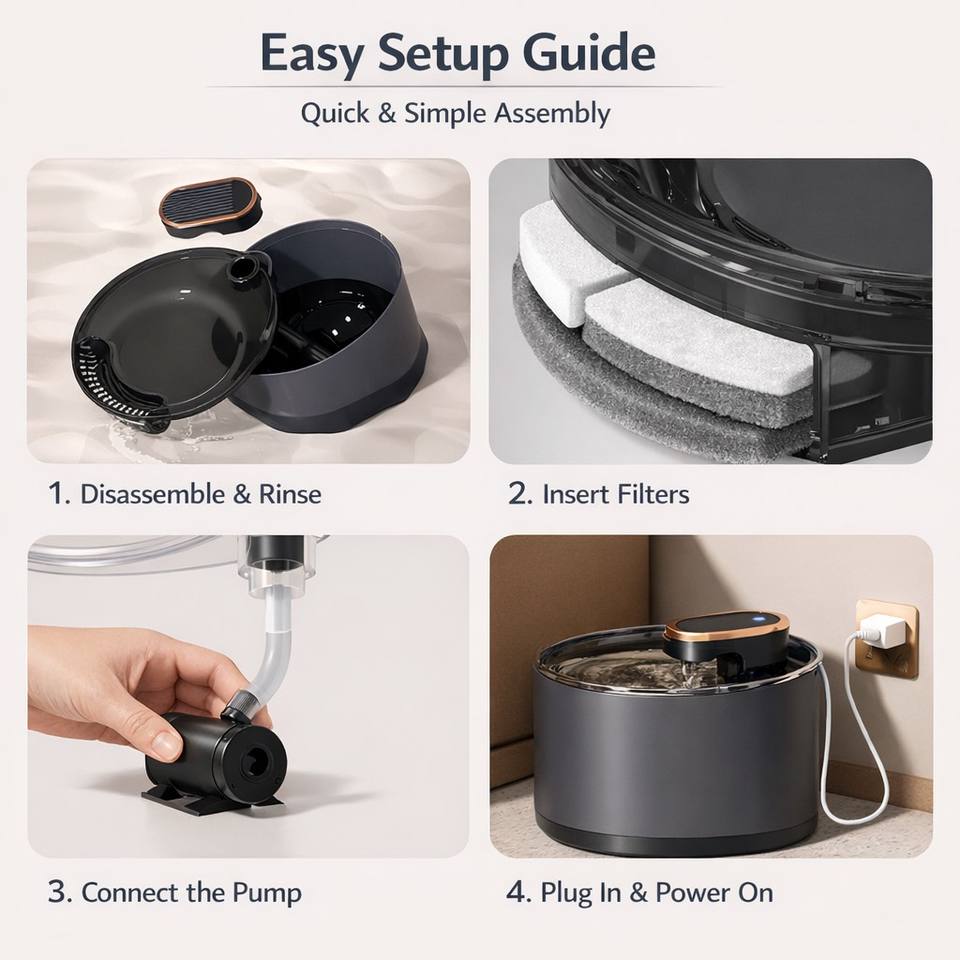 Easy Setup Guide

Quick & Simple Assembly

1. Disassemble & Rinse

2. Insert Filters

3. Connect the Pump

4. Plug In & Power On