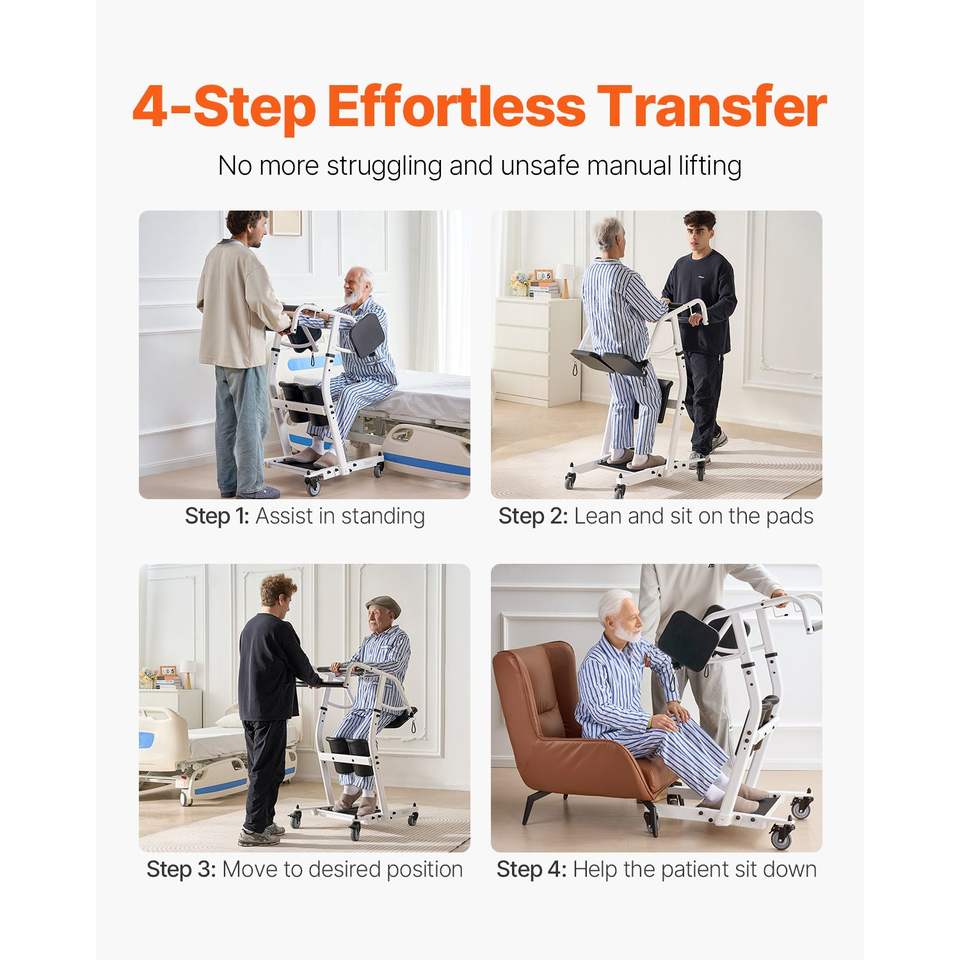 4-Step Effortless Transfer

No more struggling and unsafe manual lifting

Step 1: Assist in standing

Step 2: Lean and sit on the pads

Step 3: Move to desired position

Step 4: Help the patient sit down